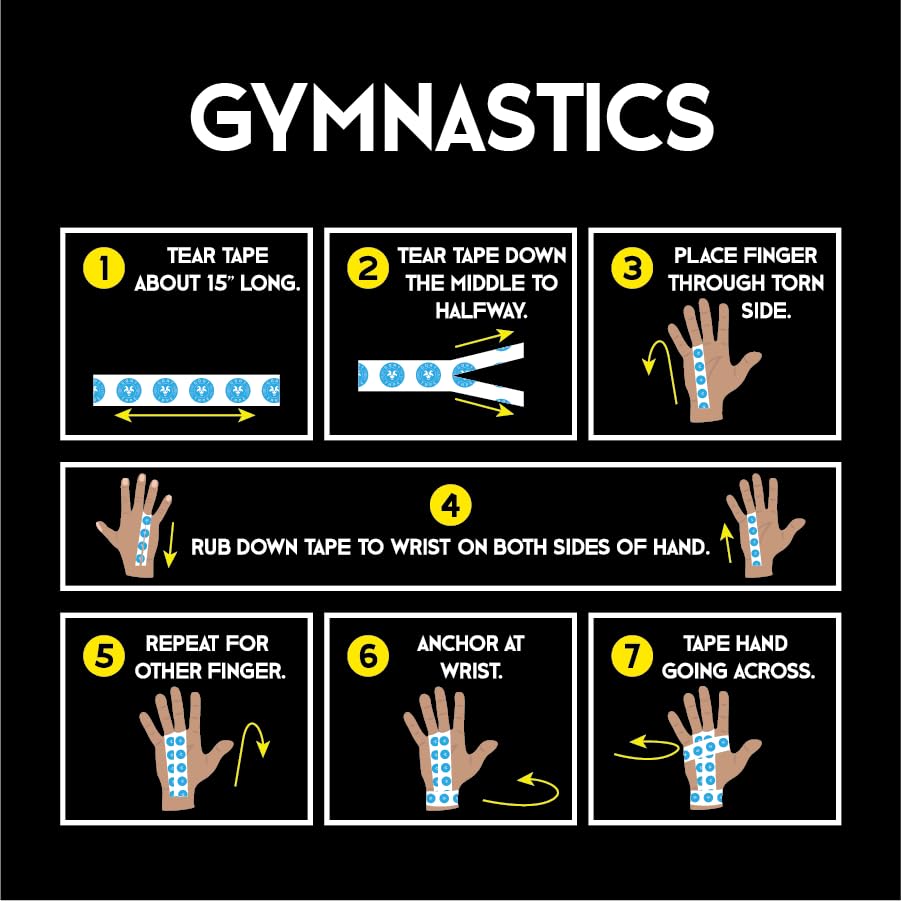 GYMNASTICS

1 TEAR TAPE ABOUT 15" LONG.

2 TEAR TAPE DOWN THE MIDDLE TO HALFWAY.

3 PLACE FINGER THROUGH TORN SIDE.

4 RUB DOWN TAPE TO WRIST ON BOTH SIDES OF HAND.

5 REPEAT FOR OTHER FINGER.

6 ANCHOR AT WRIST.

7 TAPE HAND GOING ACROSS.