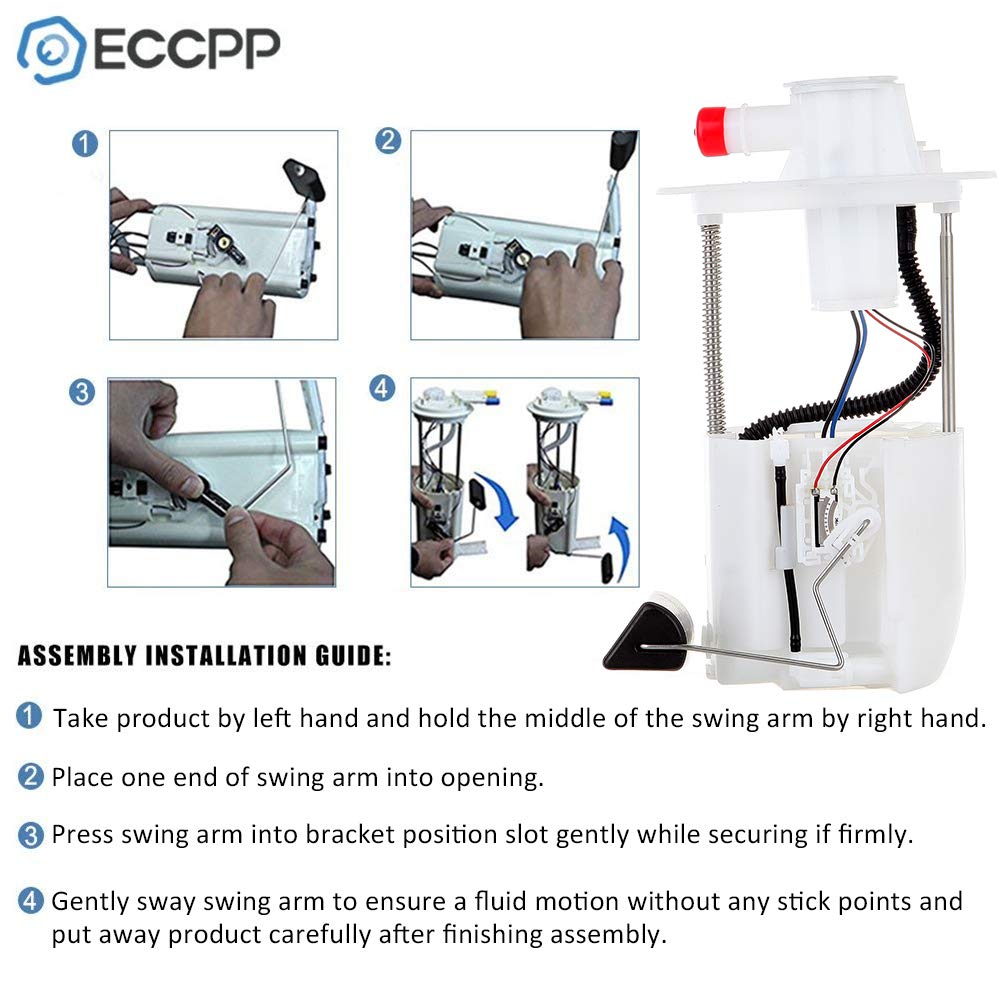 ECCPP

1

2

3

4

ASSEMBLY INSTALLATION GUIDE:

1 Take product by left hand and hold the middle of the swing arm by right hand.

2 Place one end of swing arm into opening.

3 Press swing arm into bracket position slot gently while securing if firmly.

4 Gently sway swing arm to ensure a fluid motion without any stick points and put away product carefully after finishing assembly.