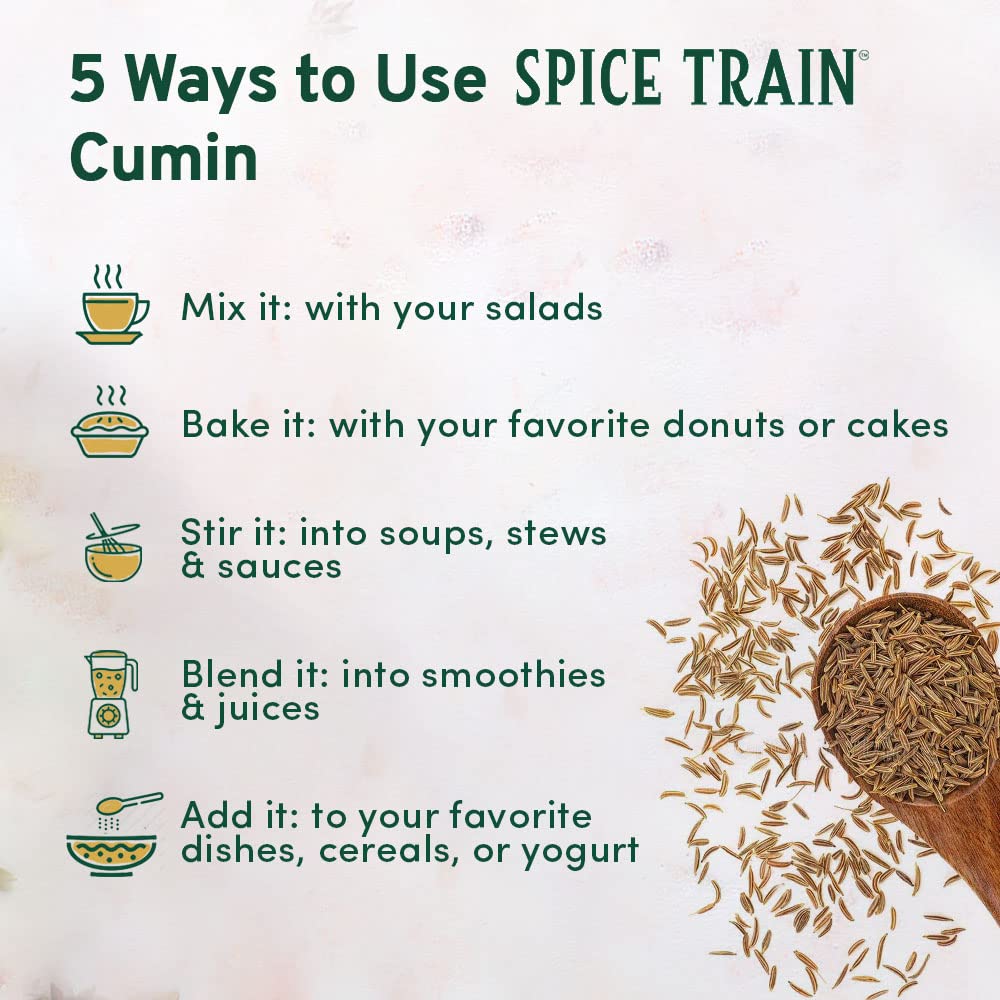 5 Ways to Use SPICE TRAIN™ Cumin

Mix it: with your salads

Bake it: with your favorite donuts or cakes

Stir it: into soups, stews & sauces

Blend it: into smoothies & juices

Add it: to your favorite dishes, cereals, or yogurt