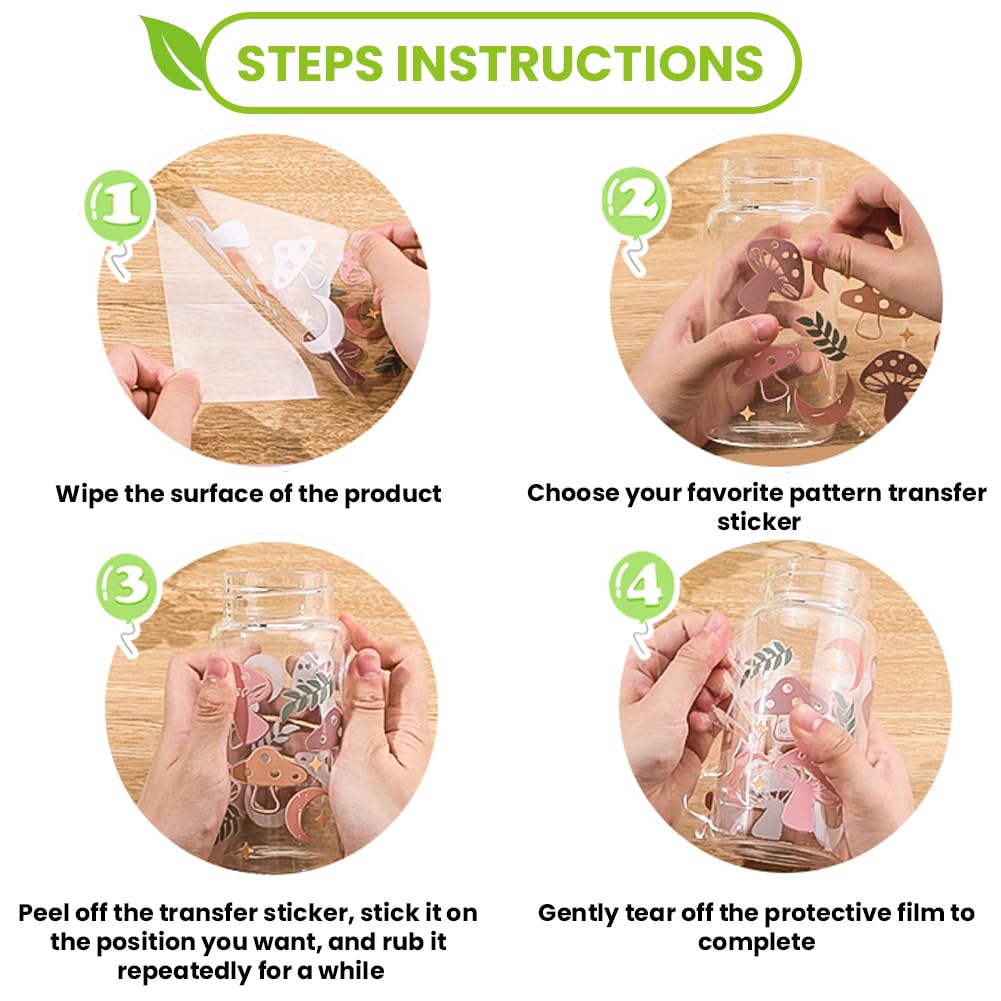 STEPS INSTRUCTIONS

1

Wipe the surface of the product

2

Choose your favorite pattern transfer sticker

3

Peel off the transfer sticker, stick it on the position you want, and rub it repeatedly for a while

4

Gently tear off the protective film to complete