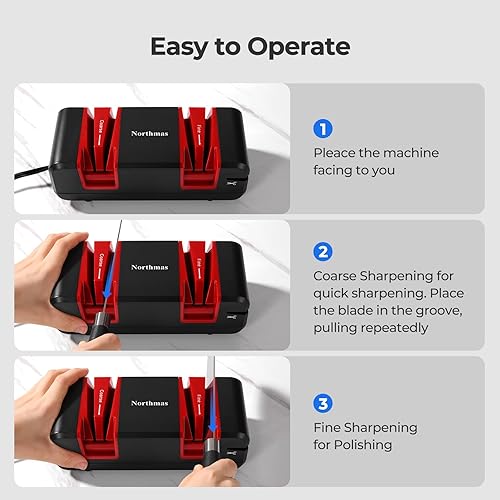 Easy to Operate

Coarse

Northmas

Fine

1

Pleace the machine facing to you

Coarse

Northmas

Fine

2

Coarse Sharpening for quick sharpening. Place the blade in the groove, pulling repeatedly

Coarse

Northmas

Fine

3

Fine Sharpening for Polishing