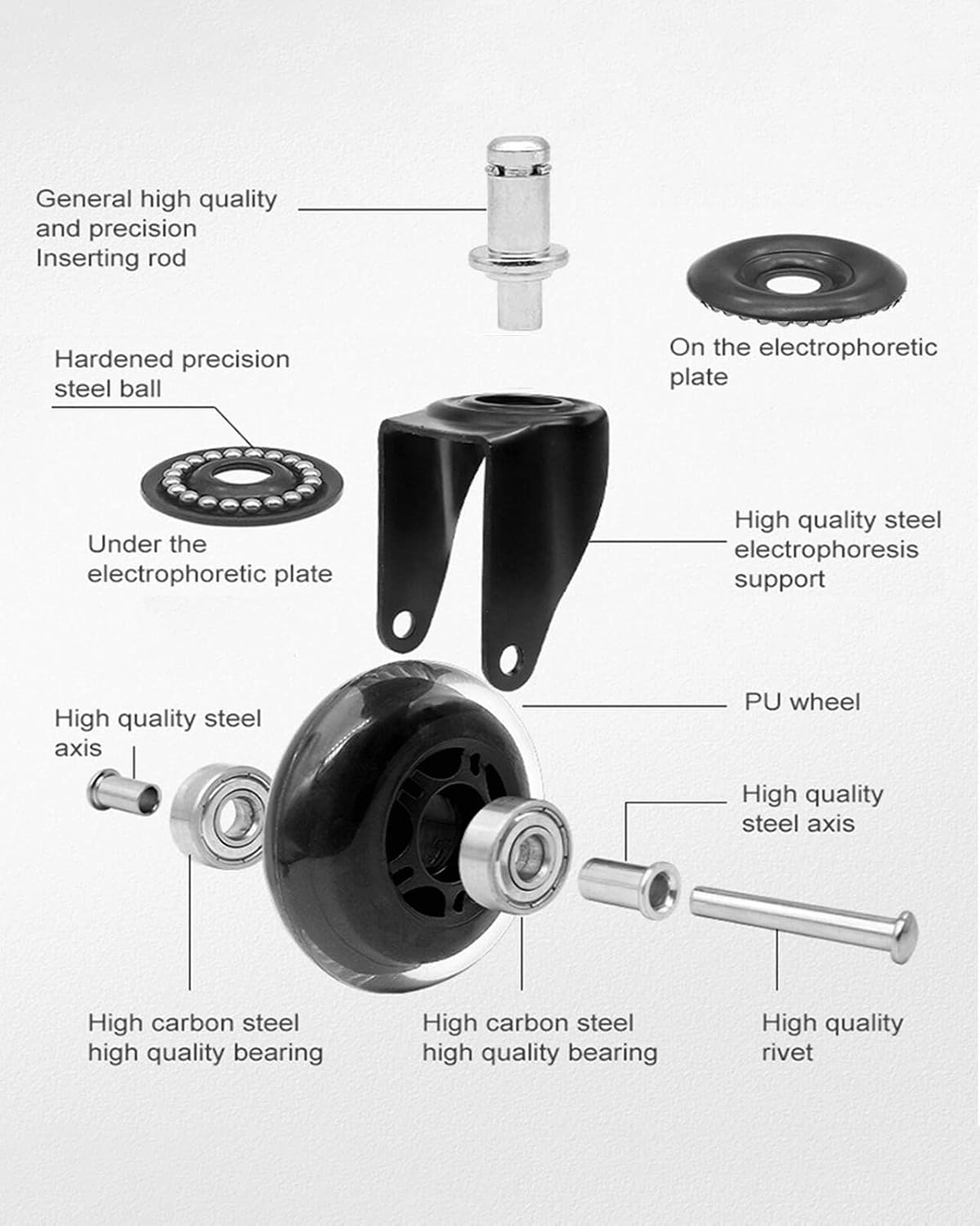 General high quality and precision Inserting rod

On the electrophoretic plate

Hardened precision steel ball

Under the electrophoretic plate

High quality steel electrophoresis support

PU wheel

High quality steel axis

High quality steel axis

High carbon steel high quality bearing

High carbon steel high quality bearing

High quality rivet