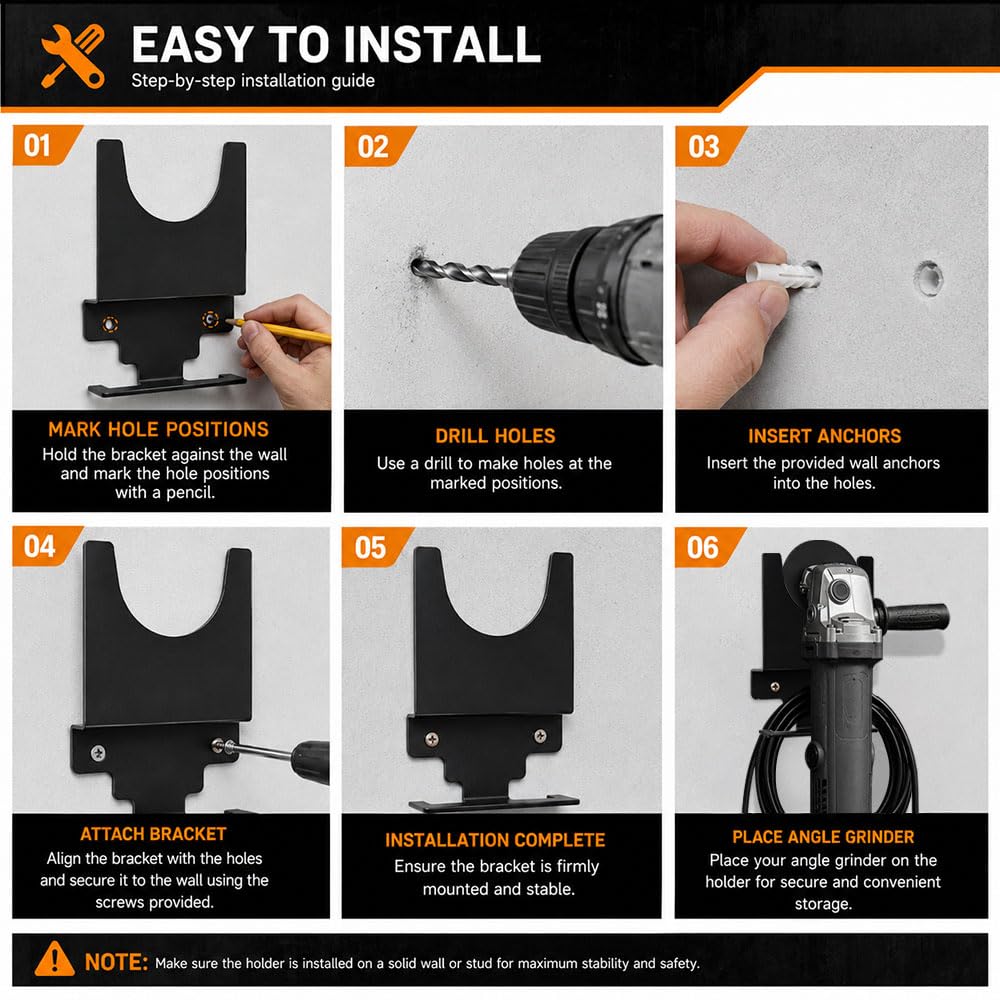 EASY TO INSTALL
Step-by-step installation guide

01
MARK HOLE POSITIONS
Hold the bracket against the wall and mark the hole positions with a pencil.

02
DRILL HOLES
Use a drill to make holes at the marked positions.

03
INSERT ANCHORS
Insert the provided wall anchors into the holes.

04
ATTACH BRACKET
Align the bracket with the holes and secure it to the wall using the screws provided.

05
INSTALLATION COMPLETE
Ensure the bracket is firmly mounted and stable.

06
PLACE ANGLE GRINDER
Place your angle grinder on the holder for secure and convenient storage.

NOTE: Make sure the holder is installed on a solid wall or stud for maximum stability and safety.