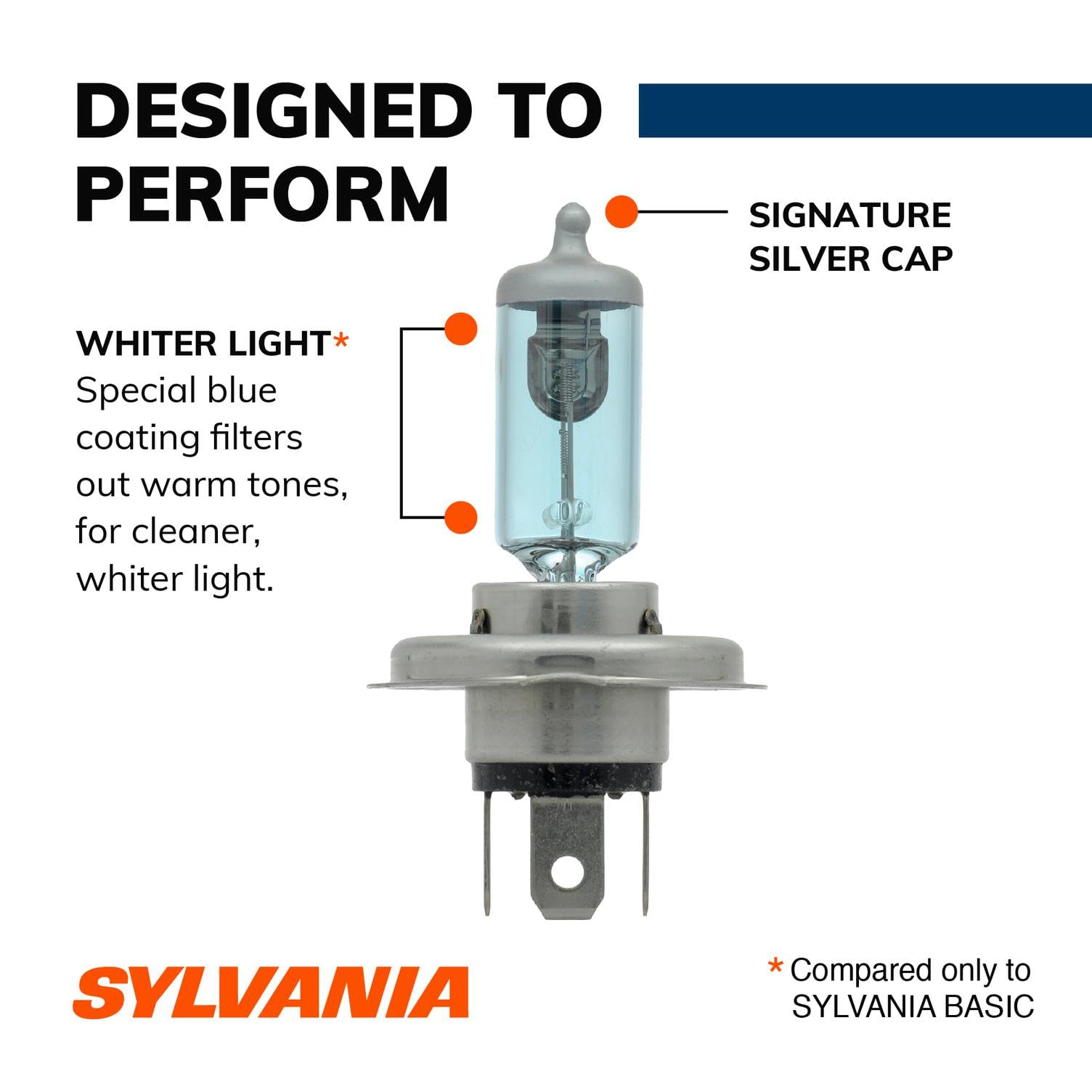 DESIGNED TO PERFORM

SIGNATURE SILVER CAP

WHITER LIGHT*
Special blue coating filters out warm tones, for cleaner, whiter light.

SYLVANIA

* Compared only to SYLVANIA BASIC