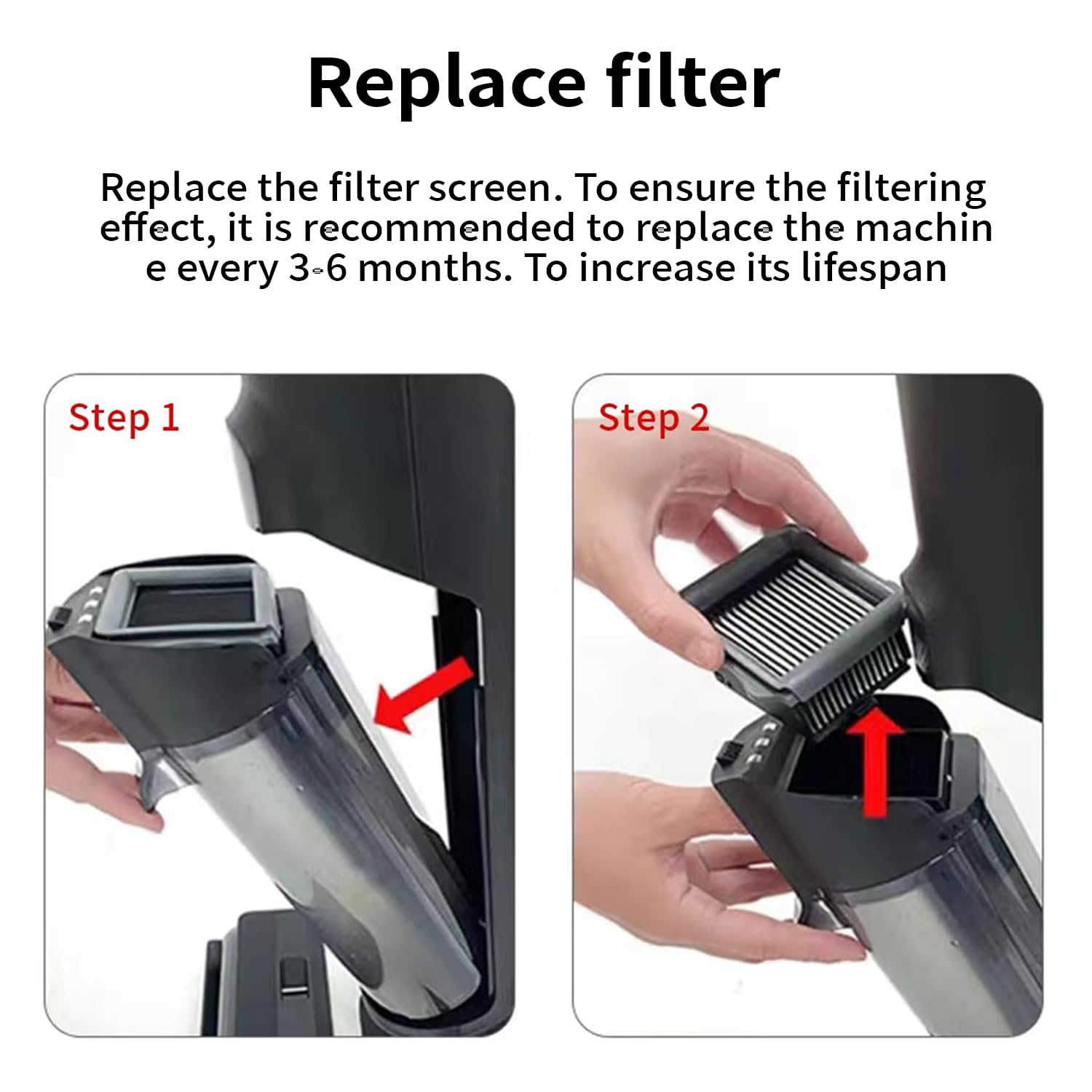 Replace filter

Replace the filter screen. To ensure the filtering effect, it is recommended to replace the machin e every 3-6 months. To increase its lifespan

Step 1

Step 2