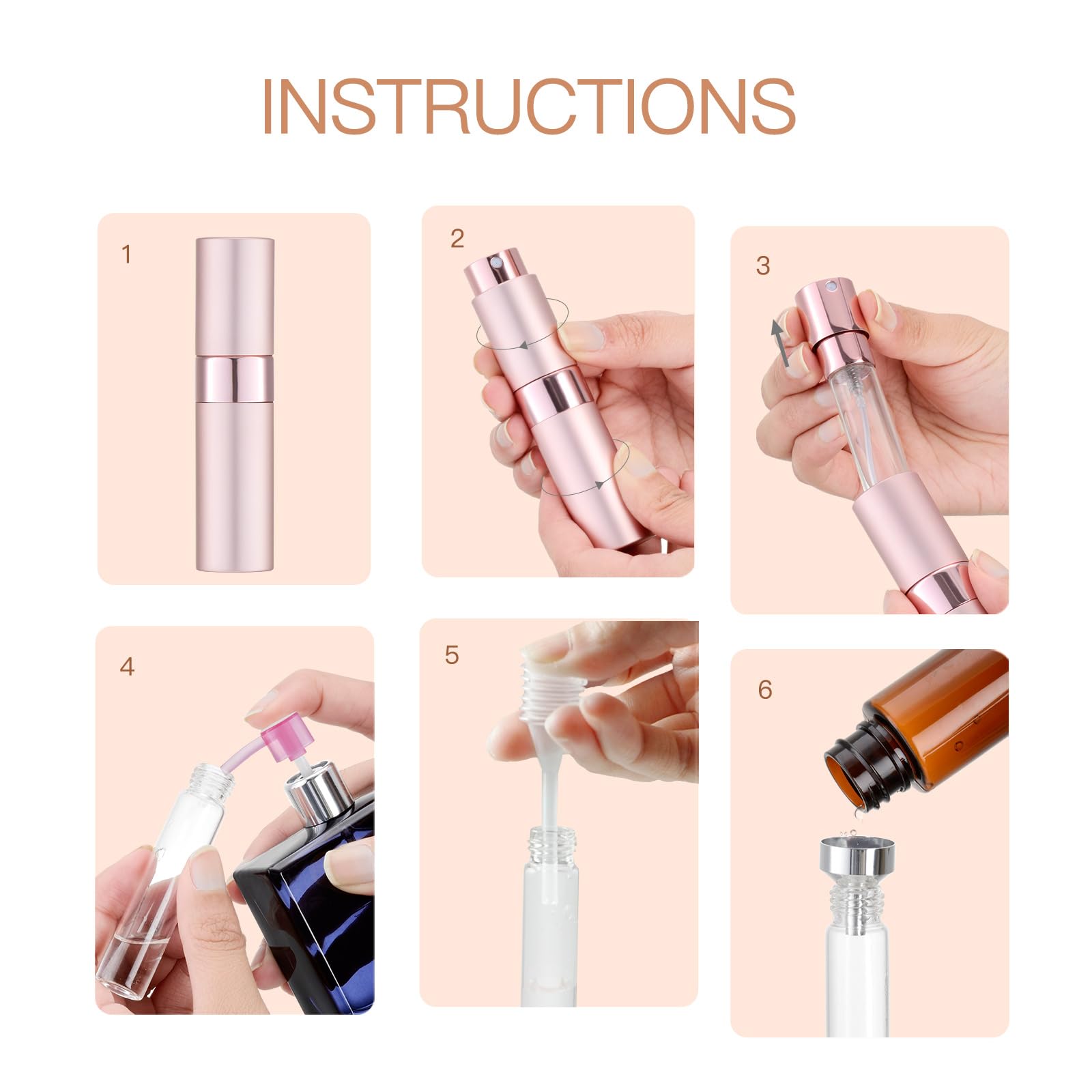 INSTRUCTIONS

1

2

3

4

5

6