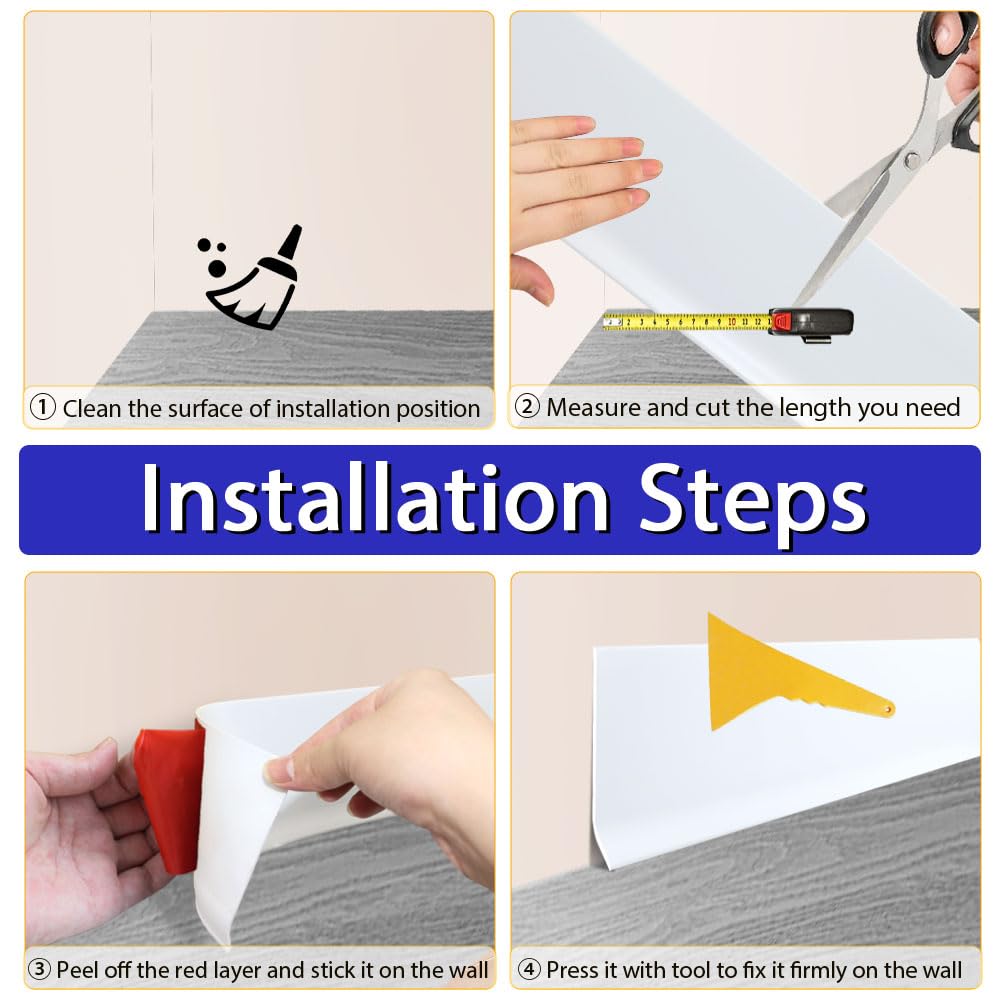 ① Clean the surface of installation position

② Measure and cut the length you need

Installation Steps

③ Peel off the red layer and stick it on the wall

④ Press it with tool to fix it firmly on the wall