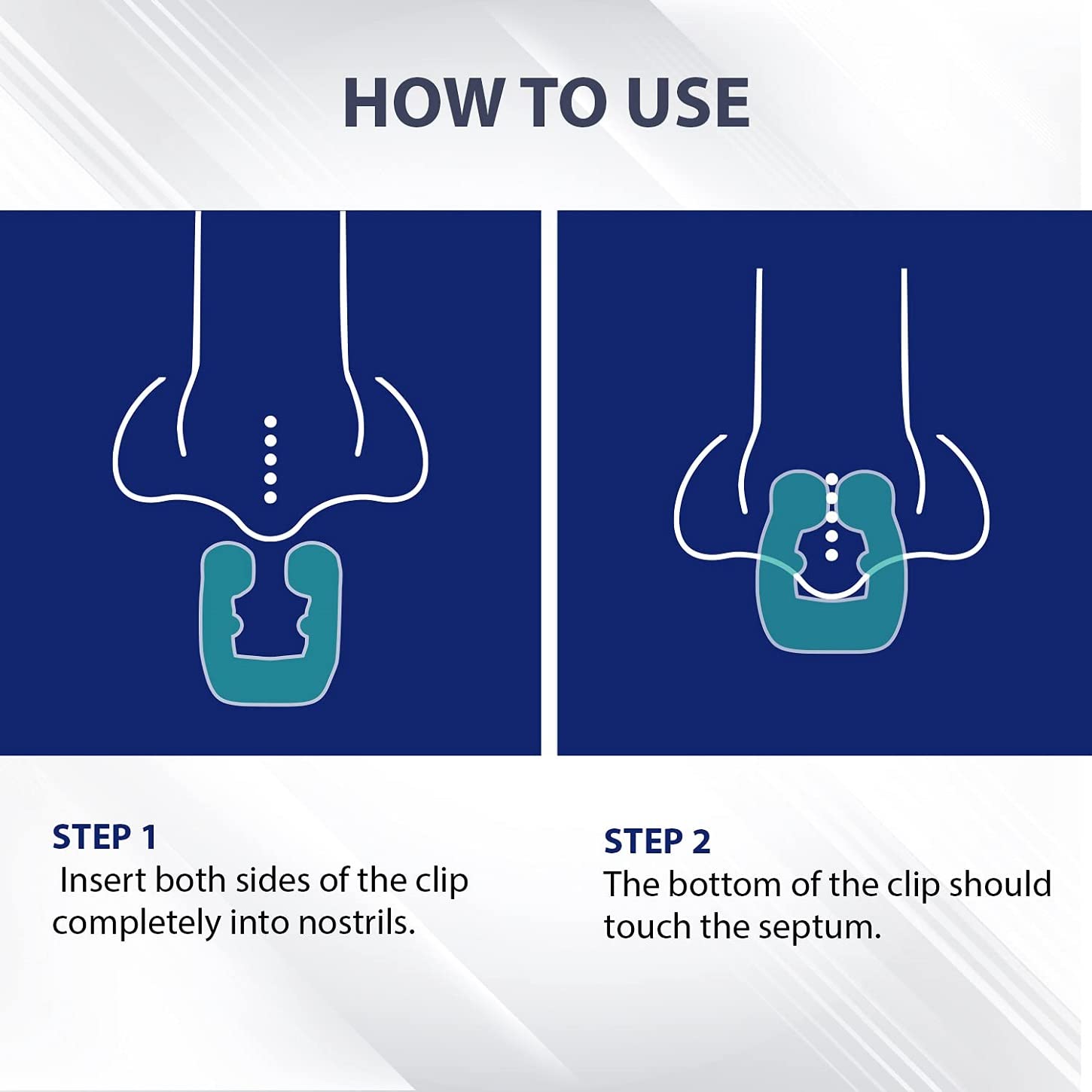 HOW TO USE

STEP 1
Insert both sides of the clip completely into nostrils.

STEP 2
The bottom of the clip should touch the septum.