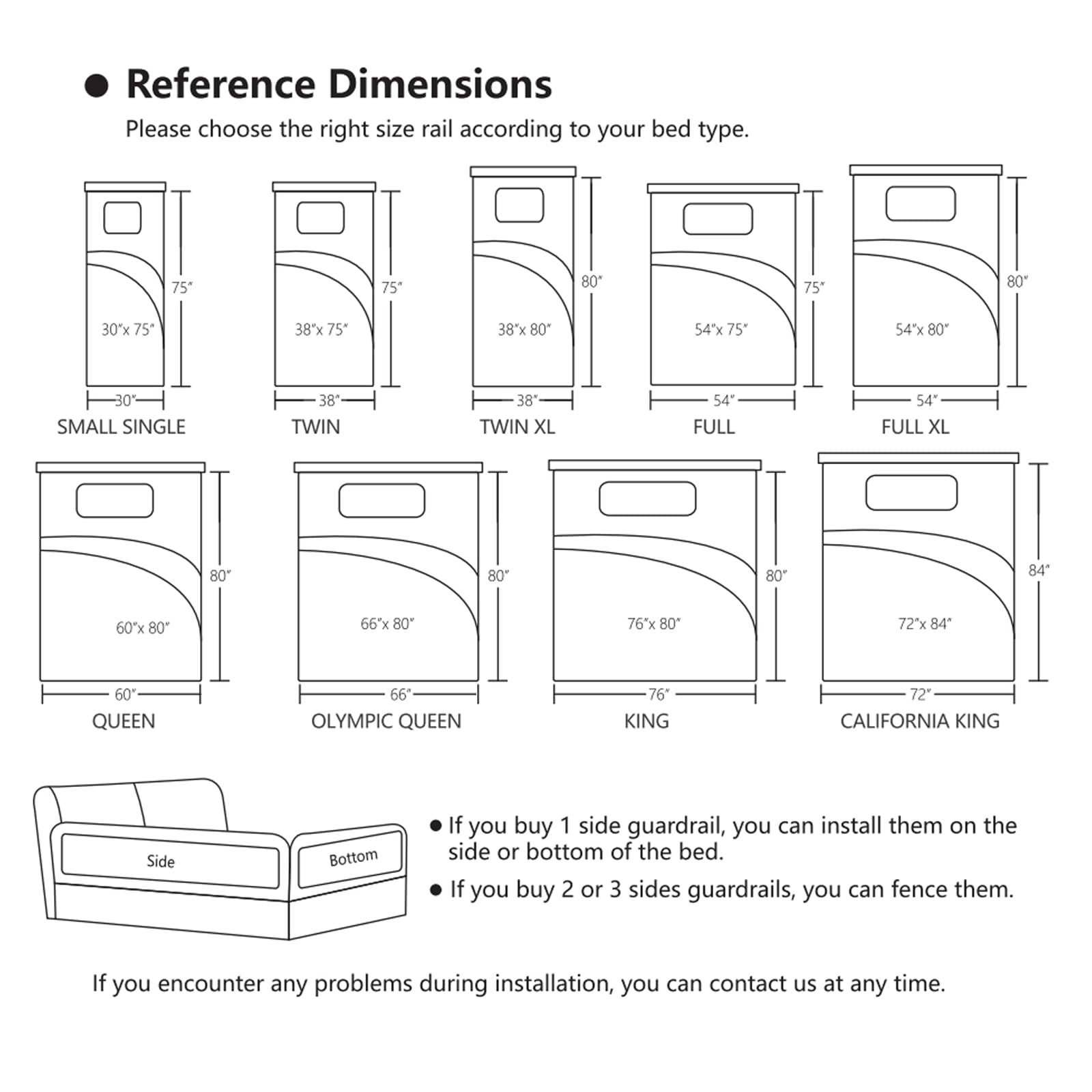 ● Reference Dimensions

Please choose the right size rail according to your bed type.

75″
30″x 75″
30″
SMALL SINGLE

75″
38″x 75″
38″
TWIN

80″
38″x 80″
38″
TWIN XL

75″
54″x 75″
54″
FULL

80″
54″x 80″
54″
FULL XL

80″
60″x 80″
60″
QUEEN

80″
66″x 80″
66″
OLYMPIC QUEEN

80″
76″x 80″
76″
KING

84″
72″x 84″
72″
CALIFORNIA KING

Side
Bottom

● If you buy 1 side guardrail, you can install them on the side or bottom of the bed.

● If you buy 2 or 3 sides guardrails, you can fence them.

If you encounter any problems during installation, you can contact us at any time.