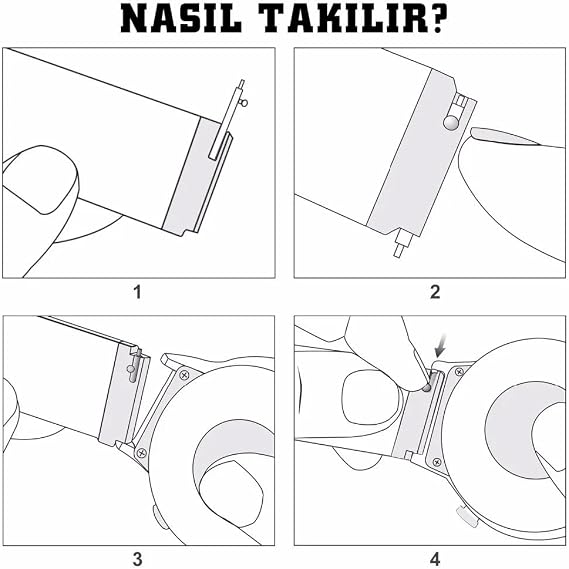 NASIL TAKILIR?

1

2

3

4