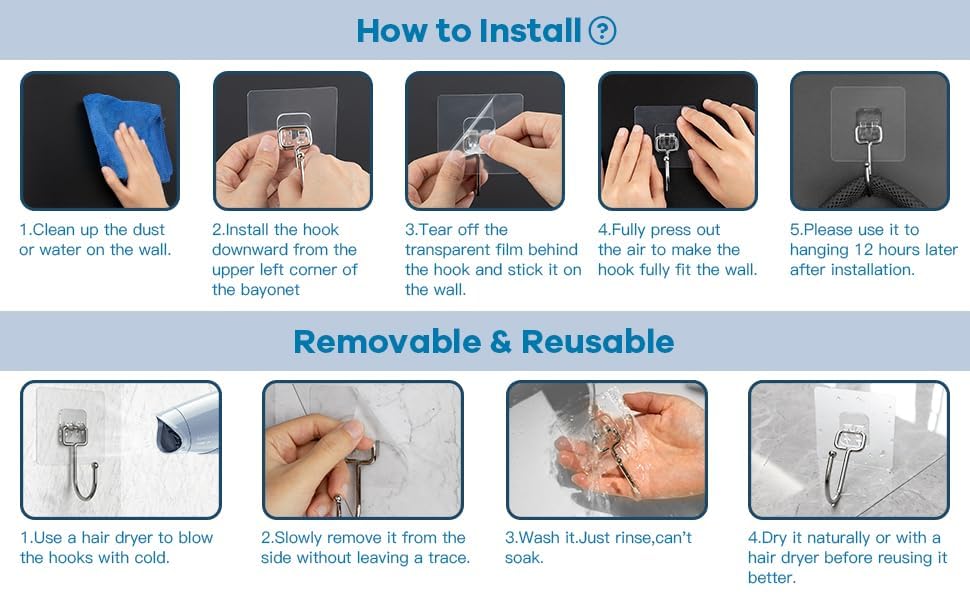 How to Install ?

1.Clean up the dust or water on the wall.

2.Install the hook downward from the upper left corner of the bayonet

3.Tear off the transparent film behind the hook and stick it on the wall.

4.Fully press out the air to make the hook fully fit the wall.

5.Please use it to hanging 12 hours later after installation.

Removable & Reusable

1.Use a hair dryer to blow the hooks with cold.

2.Slowly remove it from the side without leaving a trace.

3.Wash it.Just rinse,can't soak.

4.Dry it naturally or with a hair dryer before reusing it better.