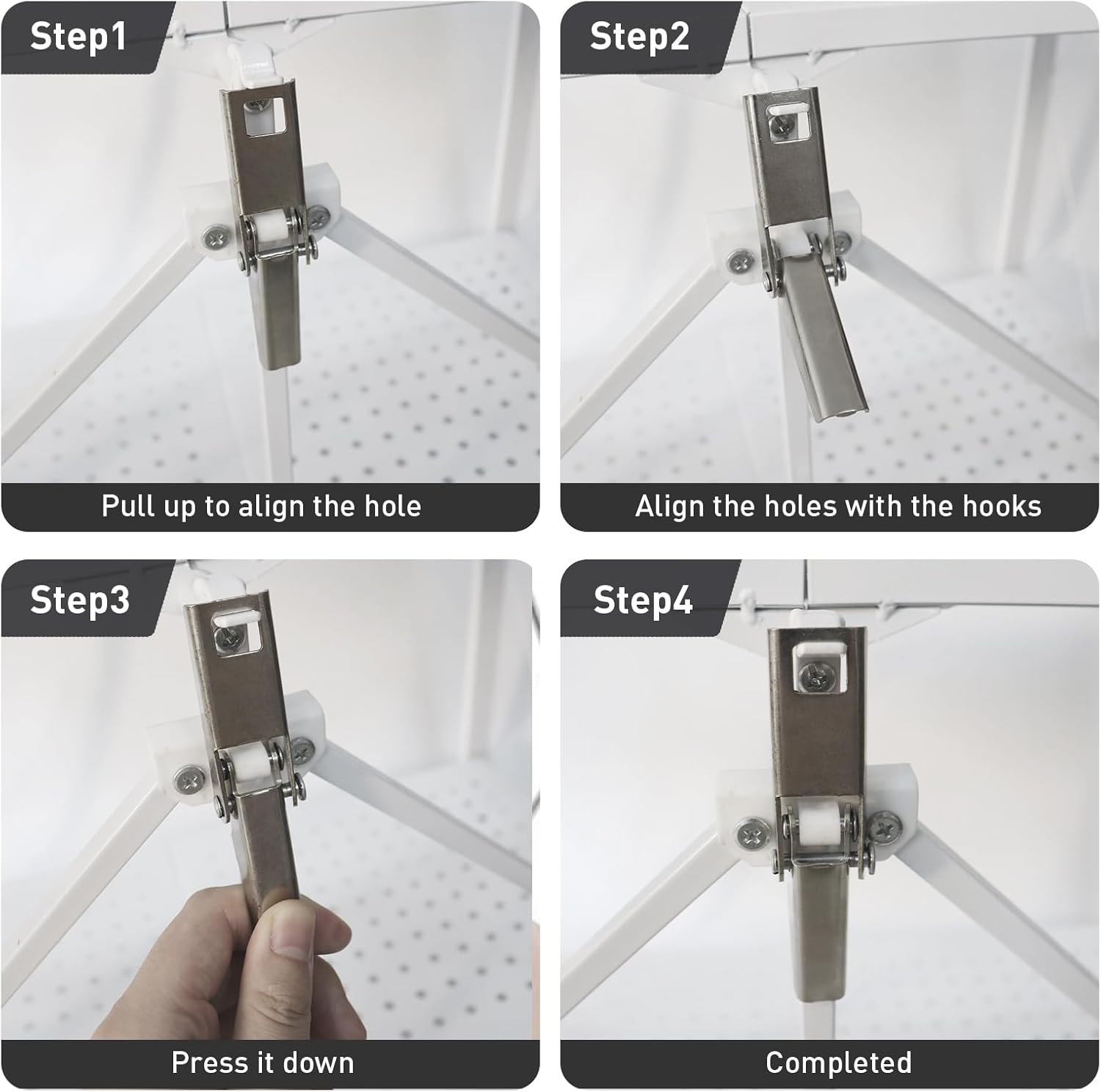 Step1

Pull up to align the hole

Step2

Align the holes with the hooks

Step3

Press it down

Step4

Completed