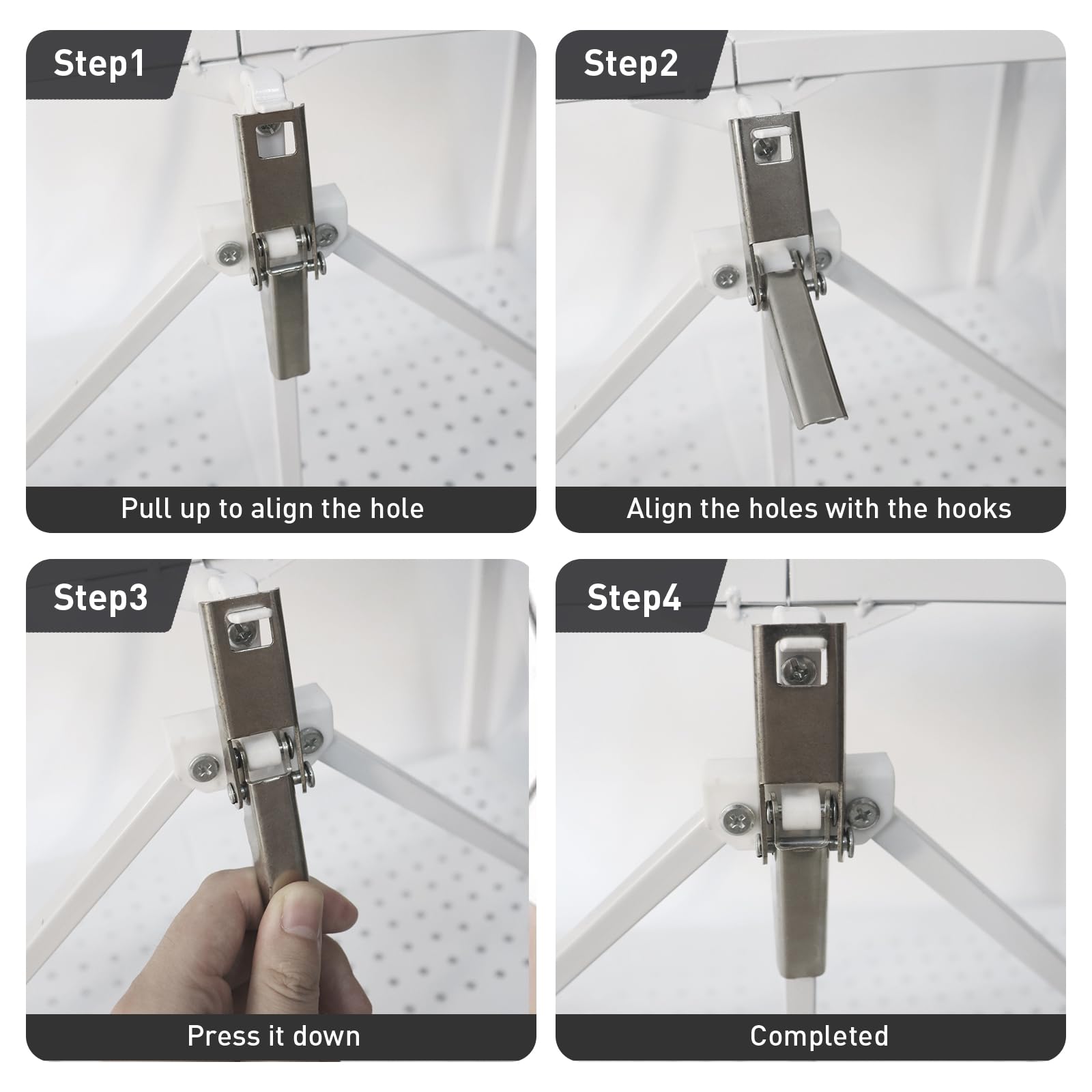 Step1

Pull up to align the hole

Step2

Align the holes with the hooks

Step3

Press it down

Step4

Completed