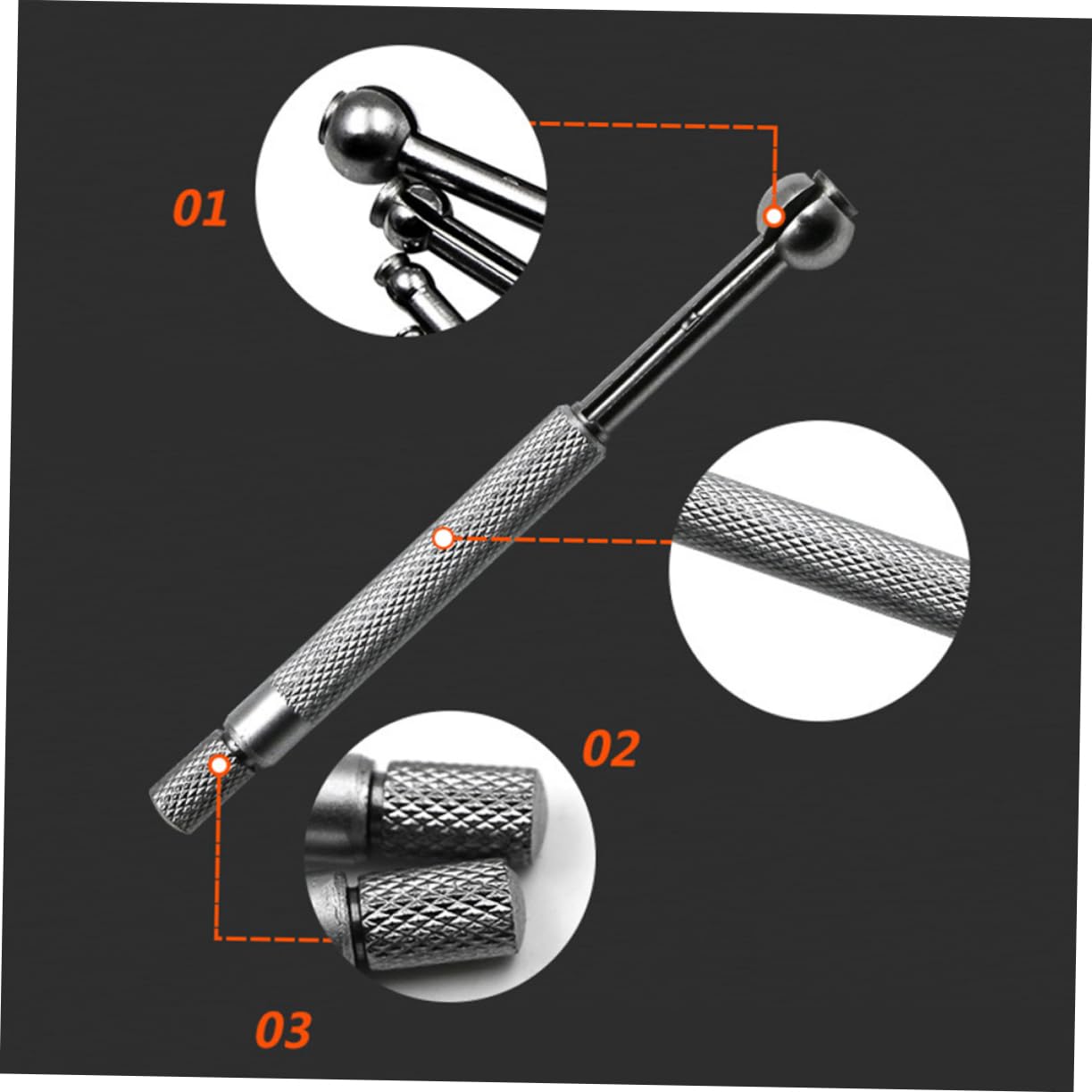 01

02

03