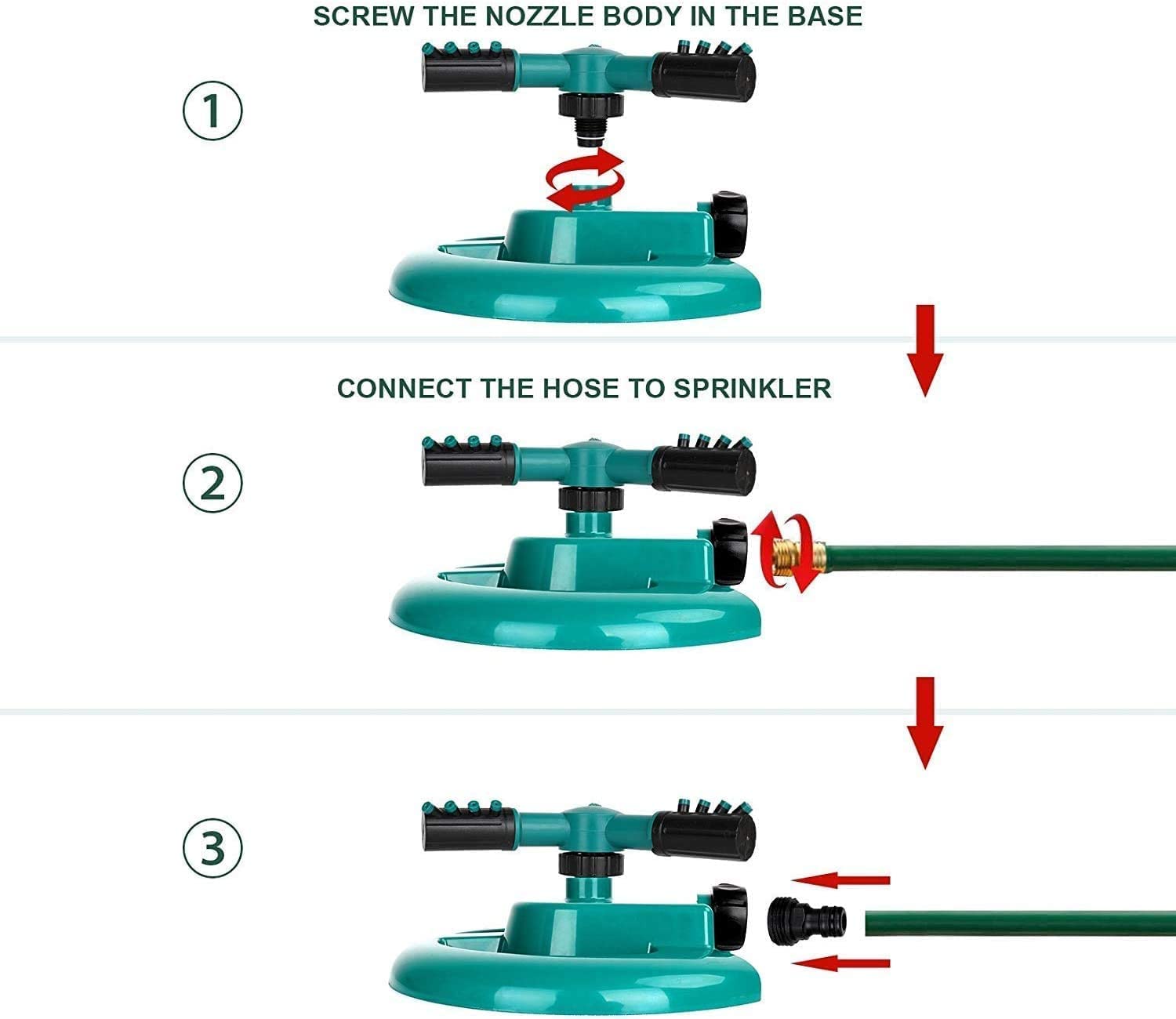 SCREW THE NOZZLE BODY IN THE BASE

1

CONNECT THE HOSE TO SPRINKLER

2

3