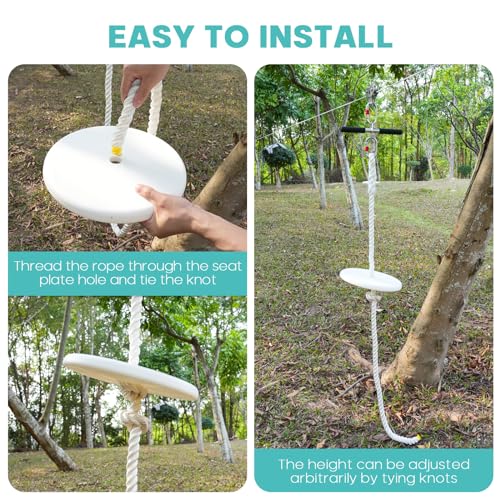 EASY TO INSTALL

Thread the rope through the seat plate hole and tie the knot

The height can be adjusted arbitrarily by tying knots