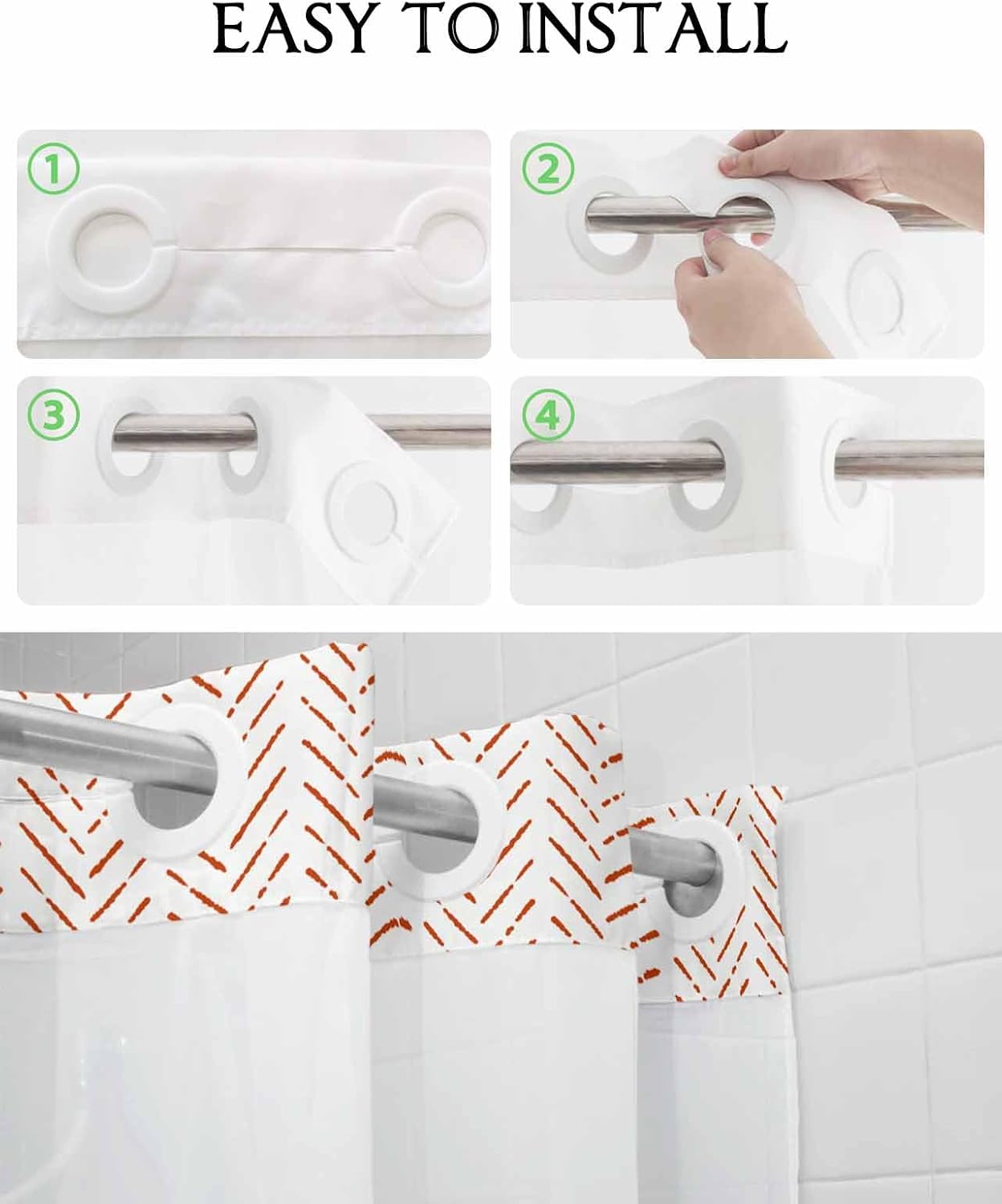 EASY TO INSTALL

①

②

③

④