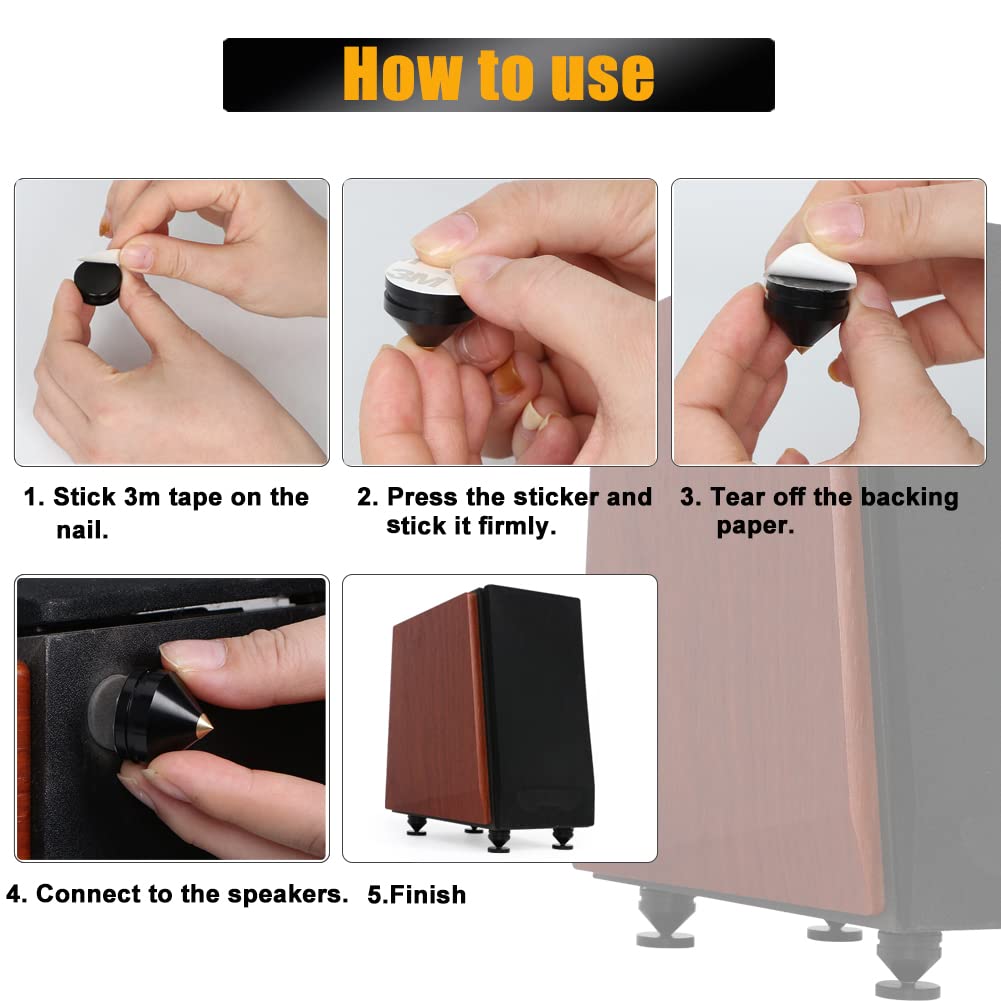 How to use

1. Stick 3m tape on the nail.

2. Press the sticker and stick it firmly.

3. Tear off the backing paper.

4. Connect to the speakers.

5.Finish