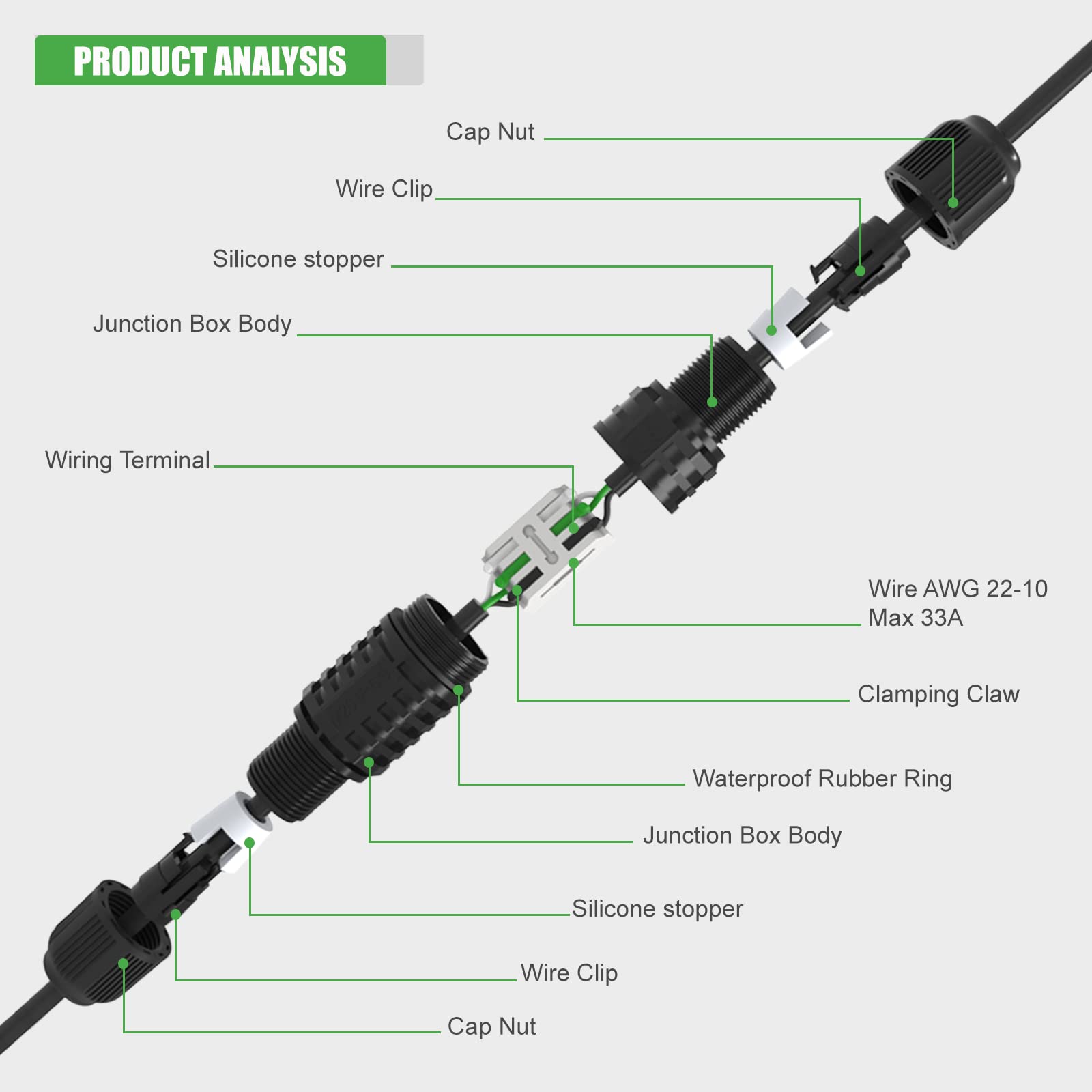 PRODUCT ANALYSIS

Cap Nut

Wire Clip

Silicone stopper

Junction Box Body

Wiring Terminal

Wire AWG 22-10
Max 33A

Clamping Claw

Waterproof Rubber Ring

Junction Box Body

Silicone stopper

Wire Clip

Cap Nut