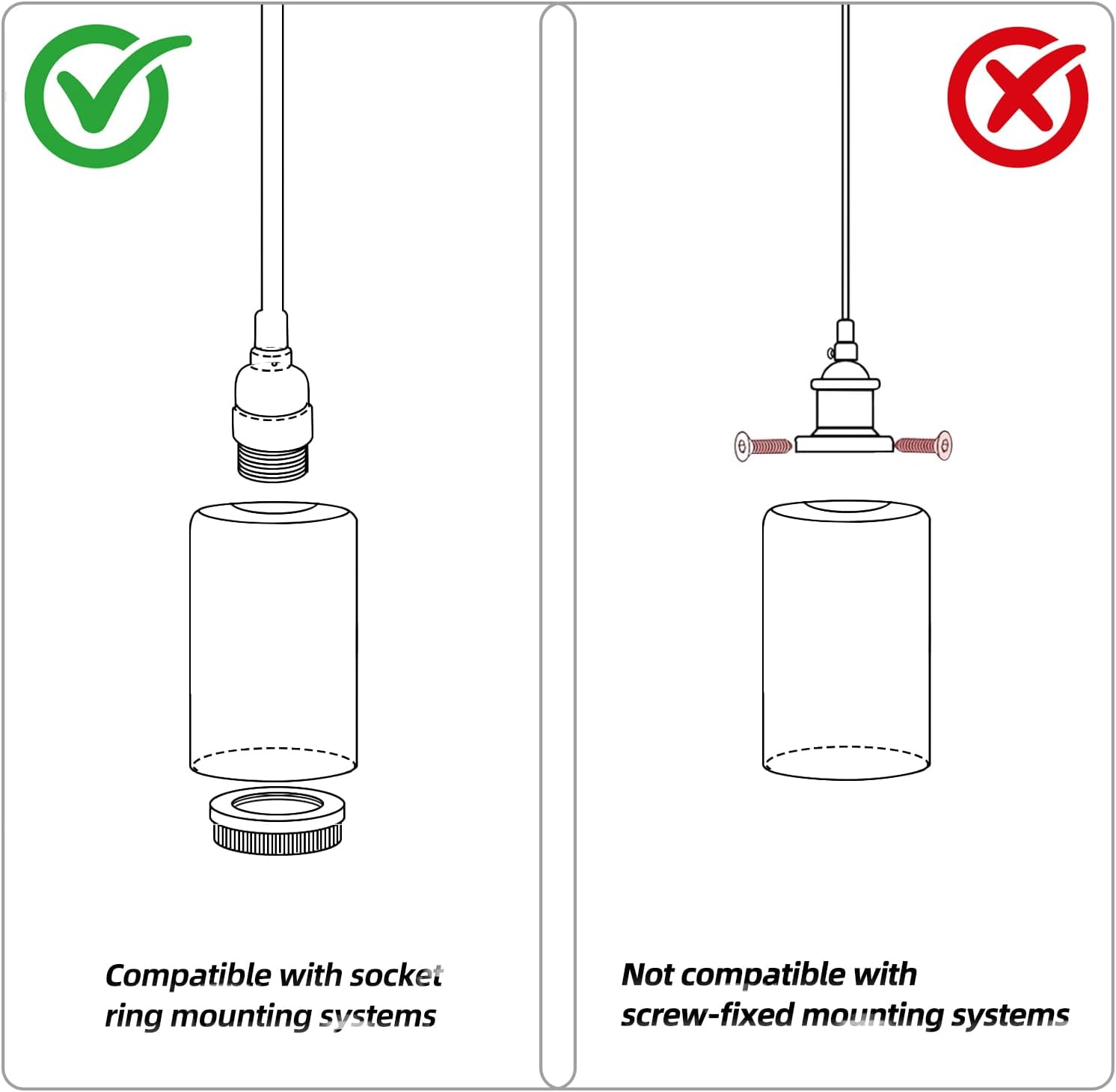 Compatible with socket ring mounting systems

Not compatible with screw-fixed mounting systems