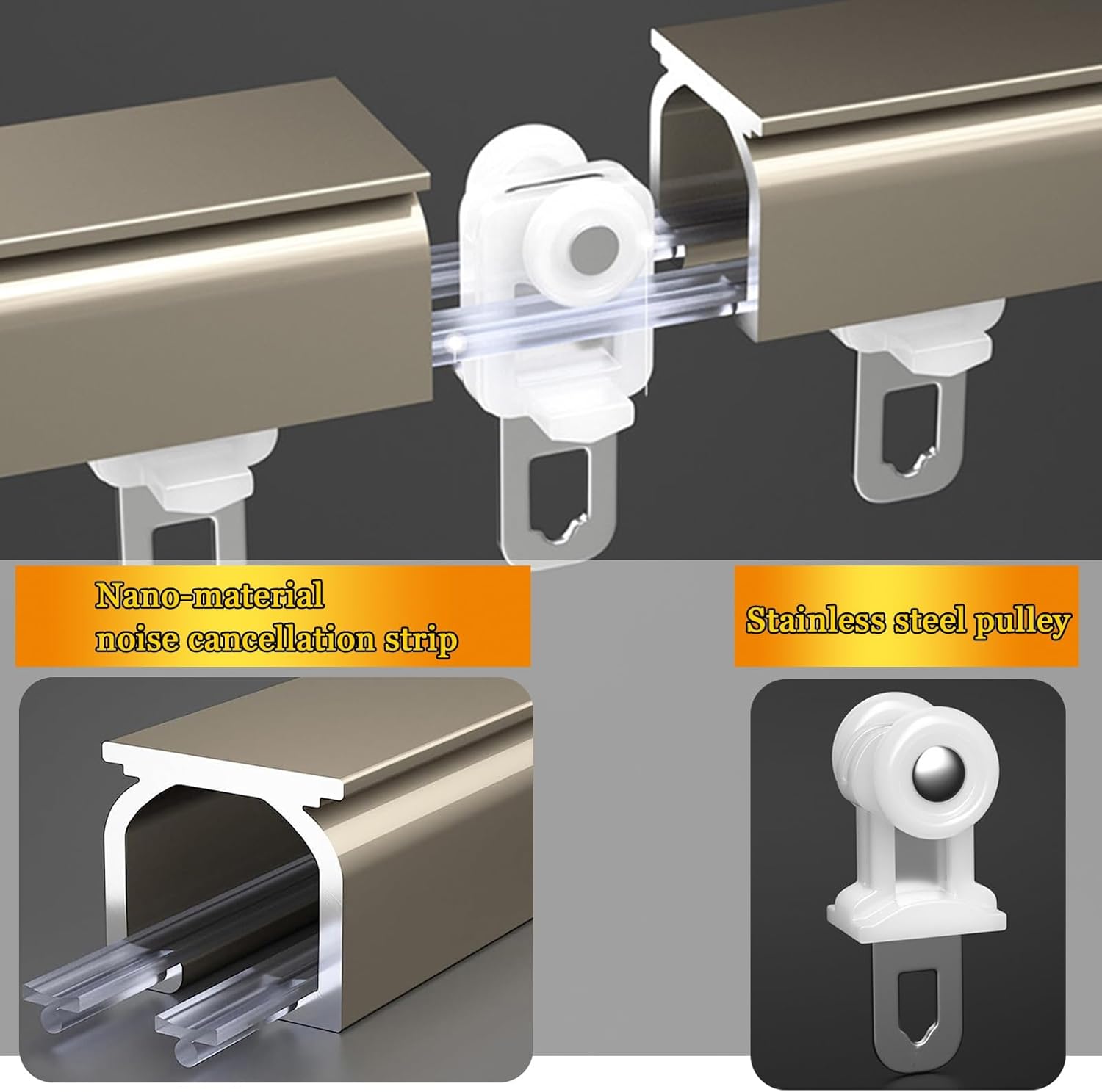 Nano-material
noise cancellation strip

Stainless steel pulley