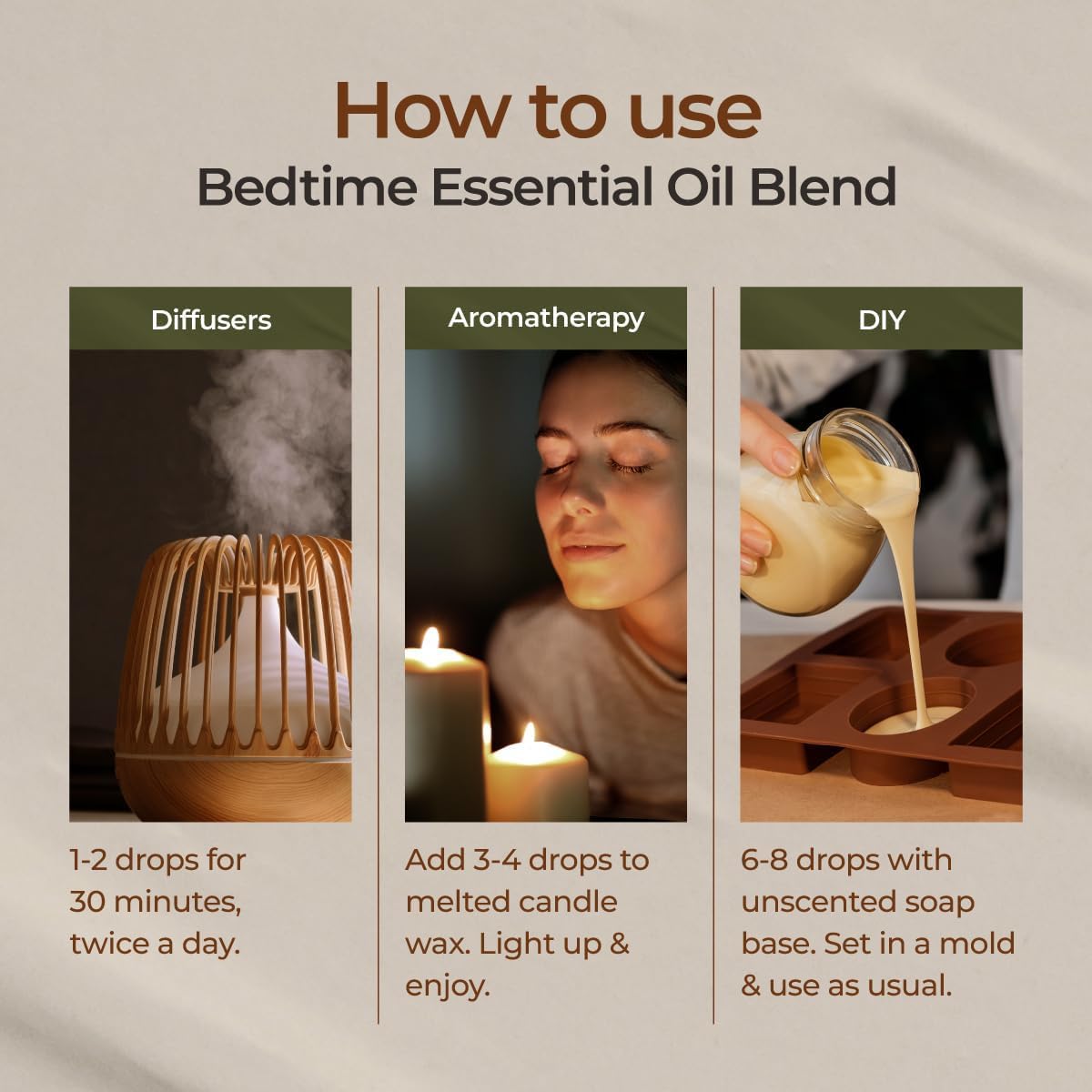 How to use
Bedtime Essential Oil Blend

Diffusers

1-2 drops for 30 minutes, twice a day.

Aromatherapy

Add 3-4 drops to melted candle wax. Light up & enjoy.

DIY

6-8 drops with unscented soap base. Set in a mold & use as usual.