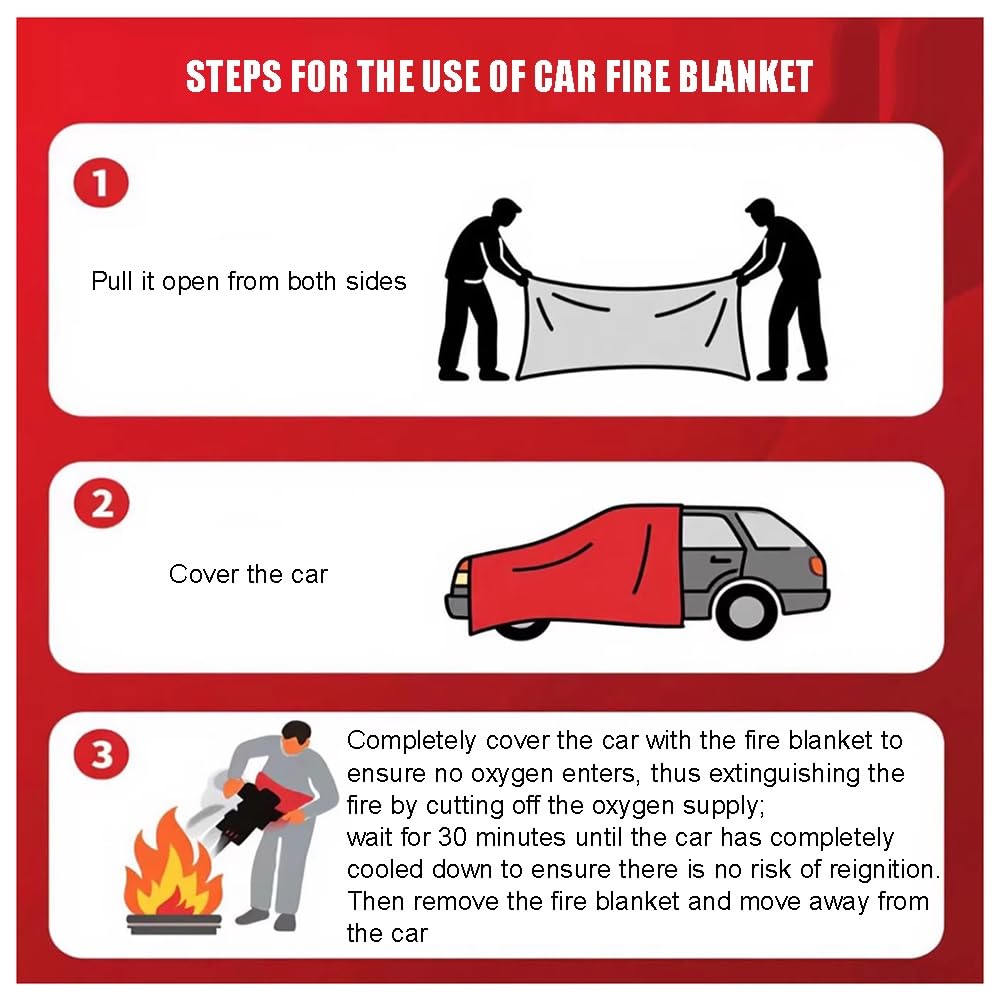 STEPS FOR THE USE OF CAR FIRE BLANKET

1

Pull it open from both sides

2

Cover the car

3

Completely cover the car with the fire blanket to ensure no oxygen enters, thus extinguishing the fire by cutting off the oxygen supply;
wait for 30 minutes until the car has completely cooled down to ensure there is no risk of reignition. Then remove the fire blanket and move away from the car