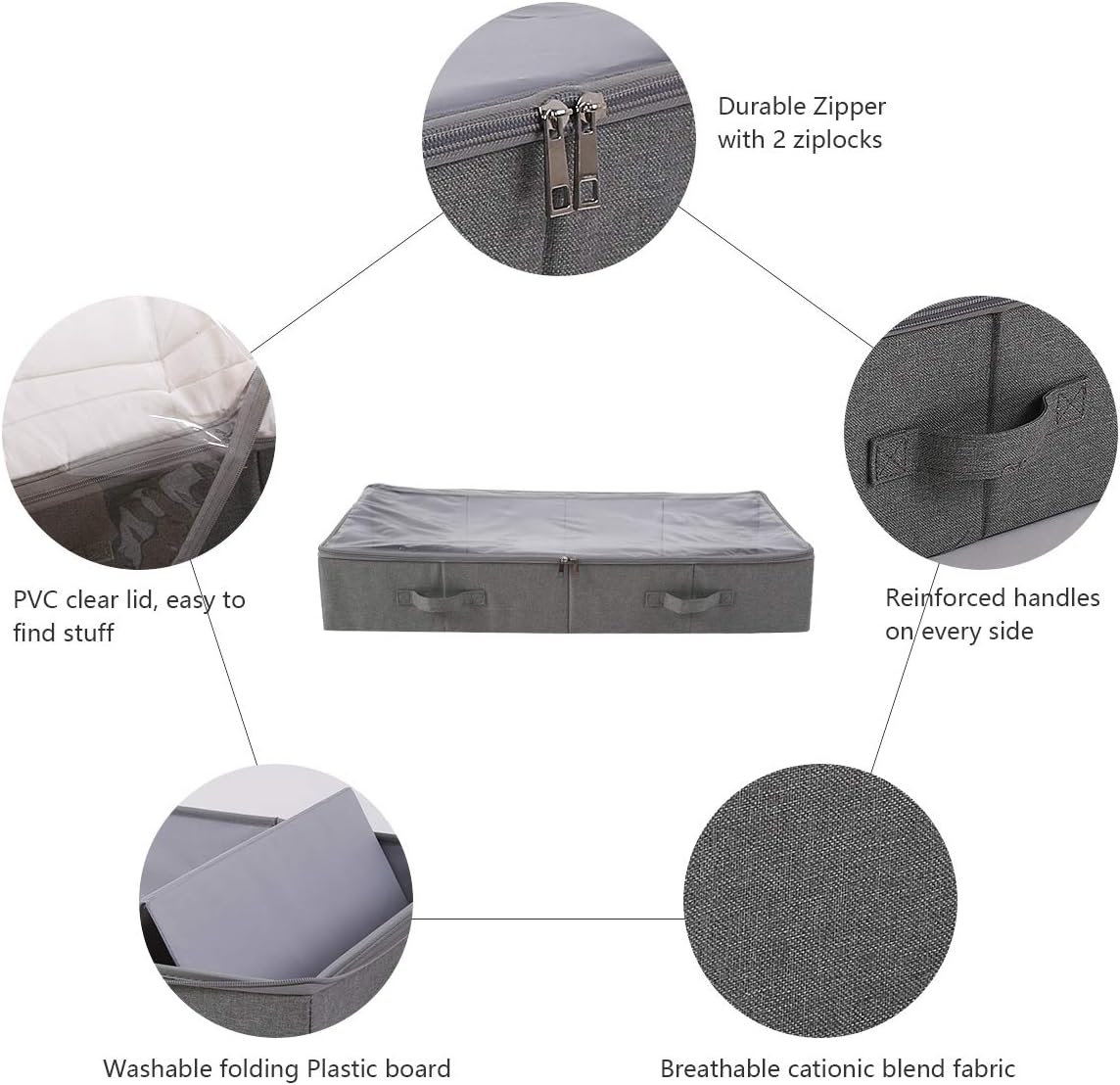 Durable Zipper with 2 ziplocks

PVC clear lid, easy to find stuff

Reinforced handles on every side

Washable folding Plastic board

Breathable cationic blend fabric