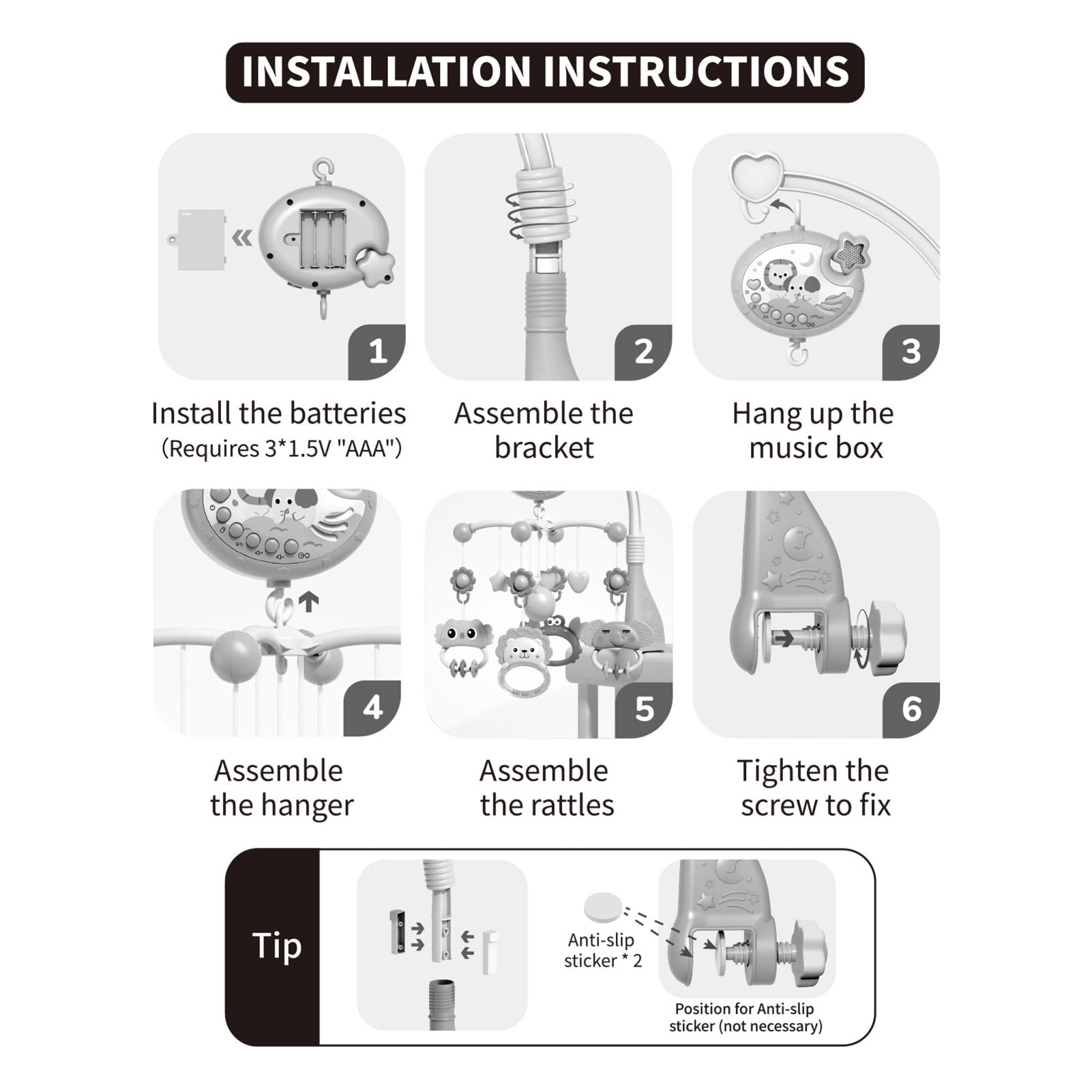 INSTALLATION INSTRUCTIONS

1

Install the batteries
(Requires 3*1.5V "AAA")

2

Assemble the bracket

3

Hang up the music box

4

Assemble the hanger

5

Assemble the rattles

6

Tighten the screw to fix

Tip

Anti-slip sticker * 2

Position for Anti-slip sticker (not necessary)