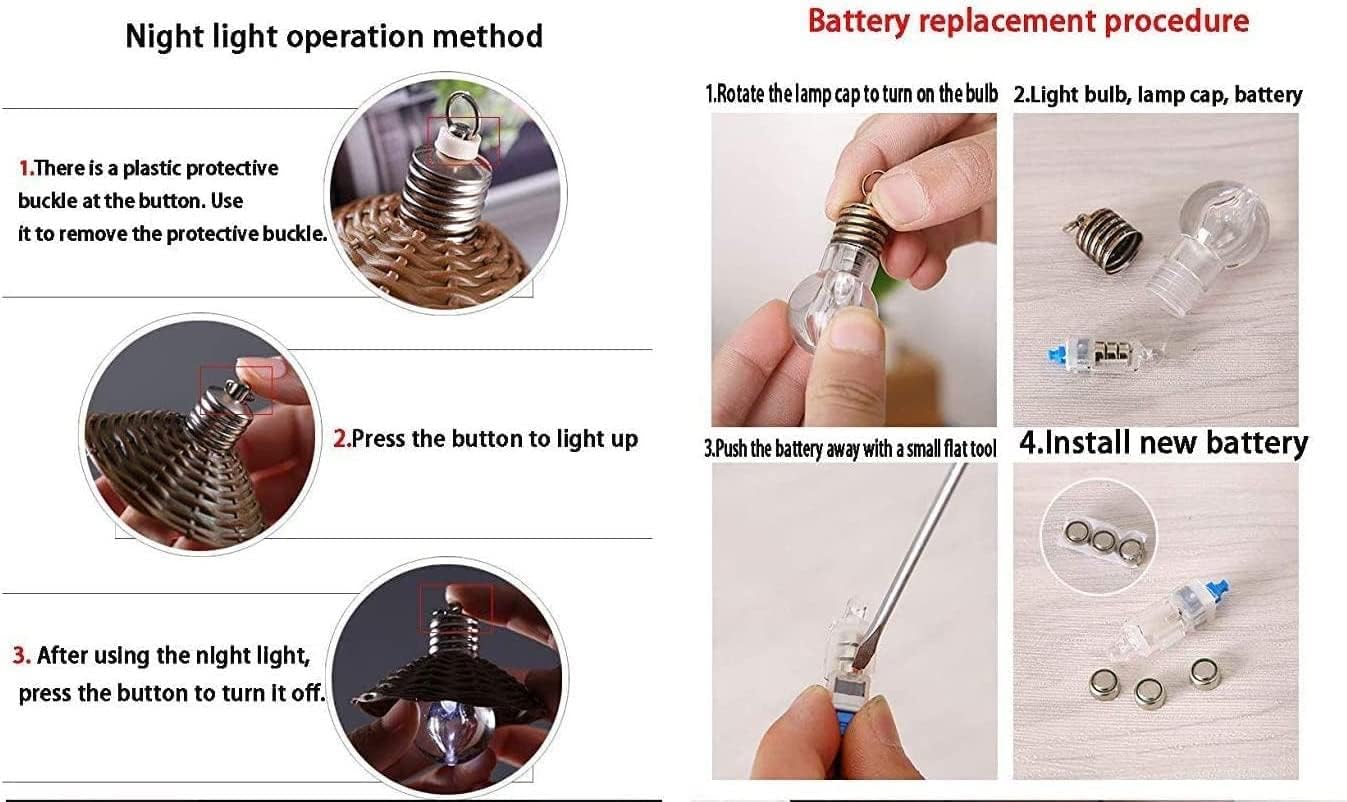 Night light operation method

1.There is a plastic protective buckle at the button. Use it to remove the protective buckle.

2.Press the button to light up

3. After using the night light, press the button to turn it off.

Battery replacement procedure

1.Rotate the lamp cap to turn on the bulb

2.Light bulb, lamp cap, battery

3.Push the battery away with a small flat tool

4.Install new battery