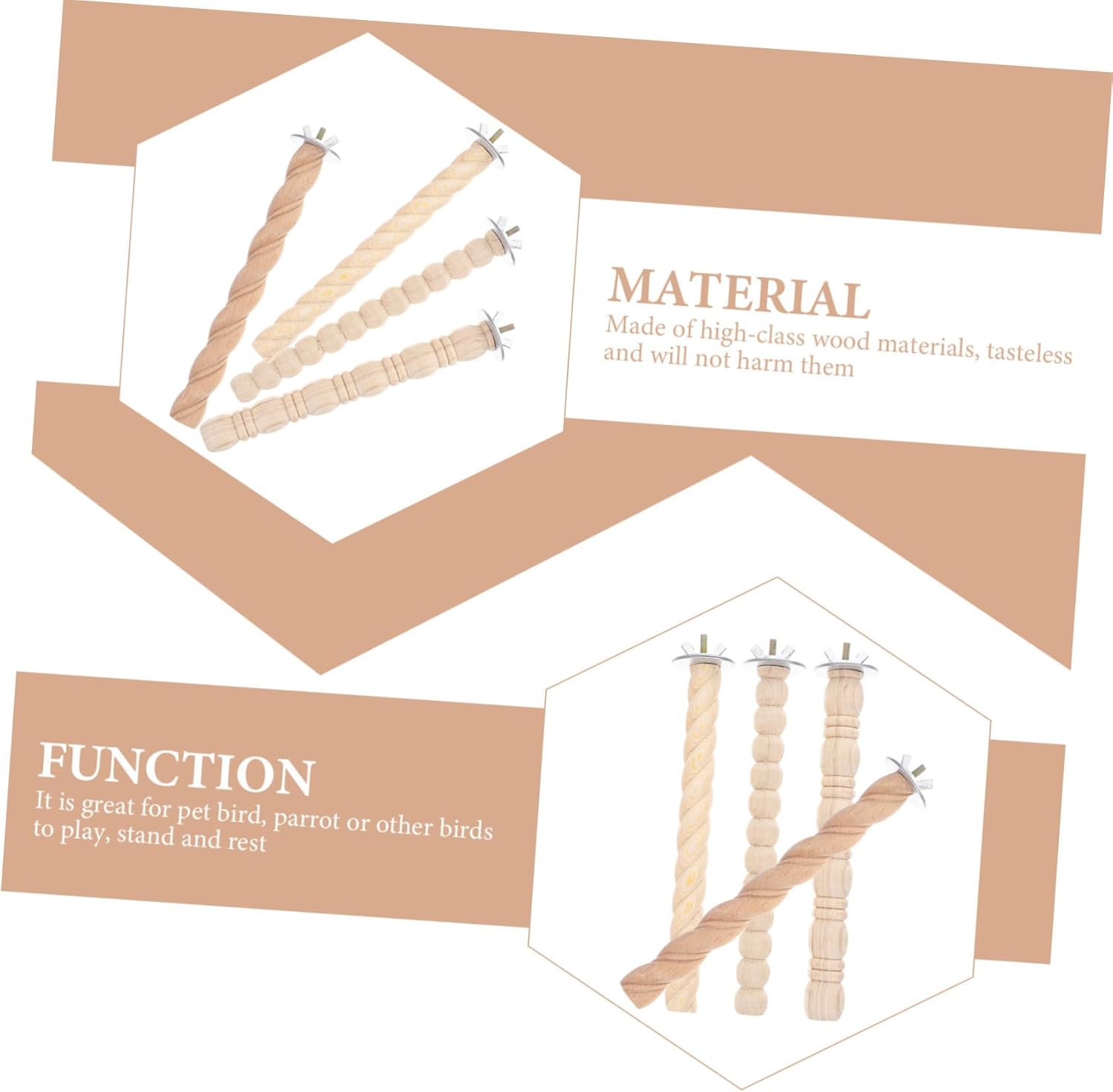 MATERIAL
Made of high-class wood materials, tasteless and will not harm them

FUNCTION
It is great for pet bird, parrot or other birds to play, stand and rest