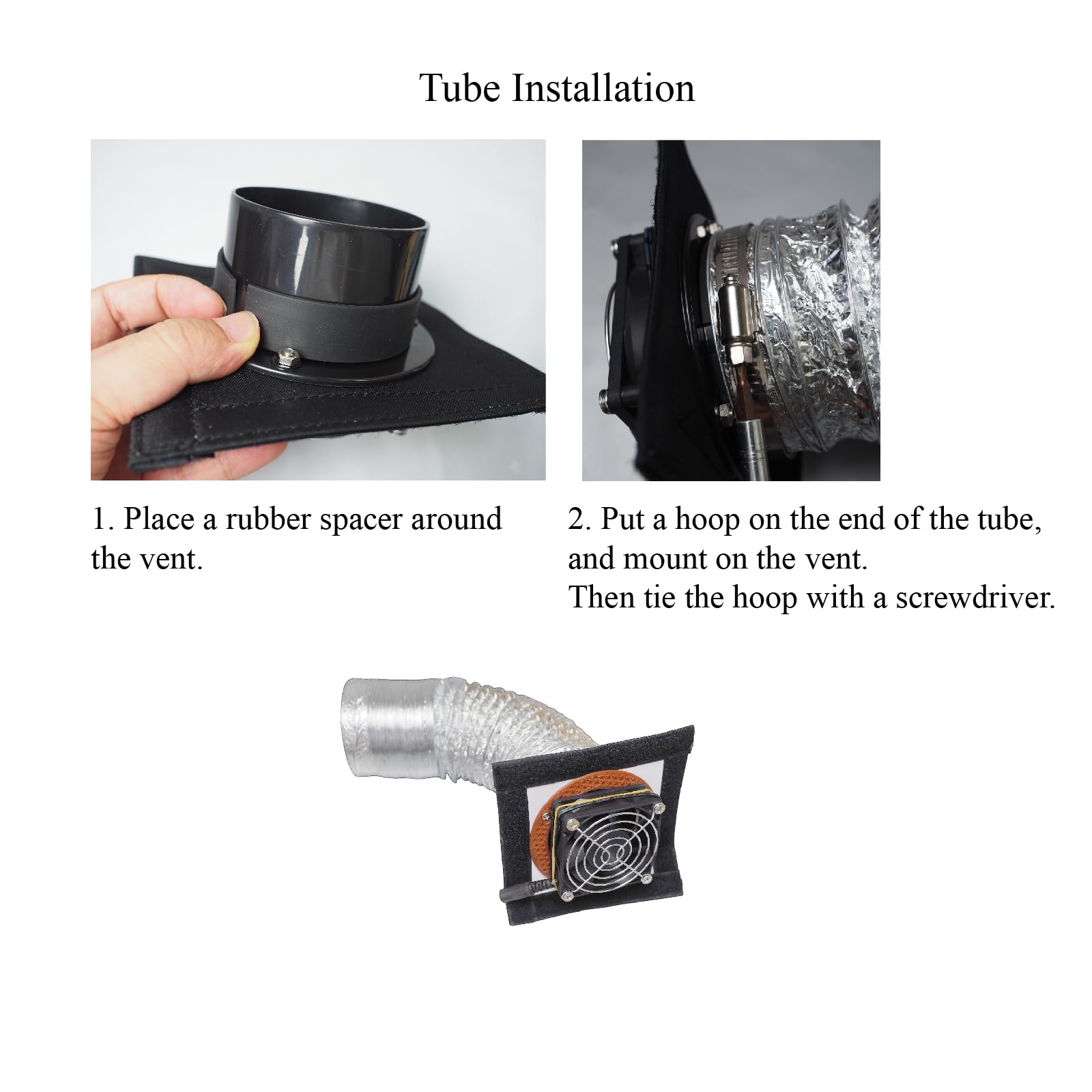 Tube Installation

1. Place a rubber spacer around the vent.

2. Put a hoop on the end of the tube, and mount on the vent.
Then tie the hoop with a screwdriver.