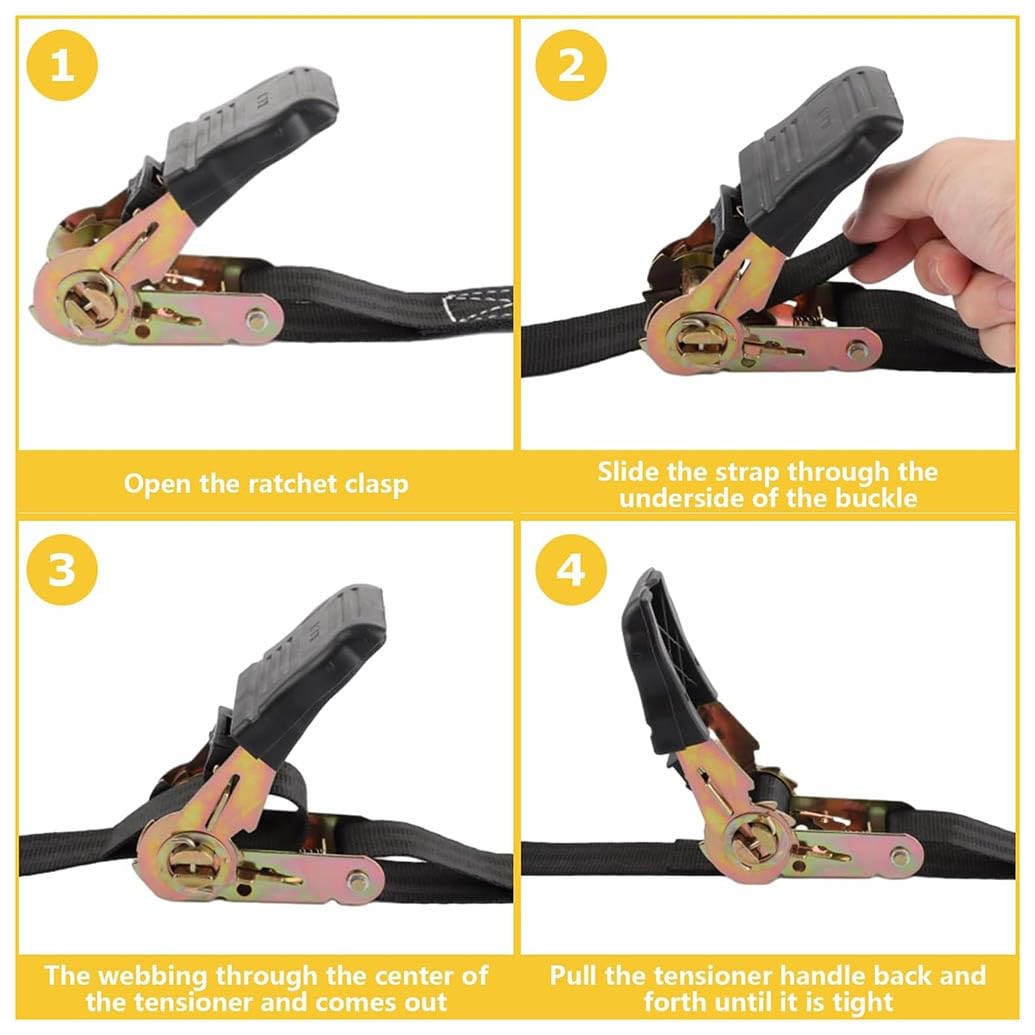 1

Open the ratchet clasp

2

Slide the strap through the underside of the buckle

3

The webbing through the center of the tensioner and comes out

4

Pull the tensioner handle back and forth until it is tight