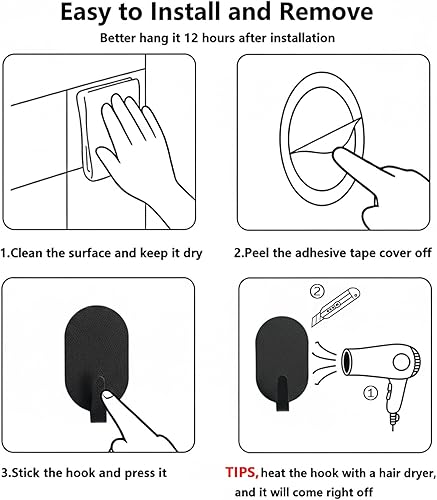 Easy to Install and Remove

Better hang it 12 hours after installation

1.Clean the surface and keep it dry

2.Peel the adhesive tape cover off

②

①

3.Stick the hook and press it

TIPS, heat the hook with a hair dryer, and it will come right off