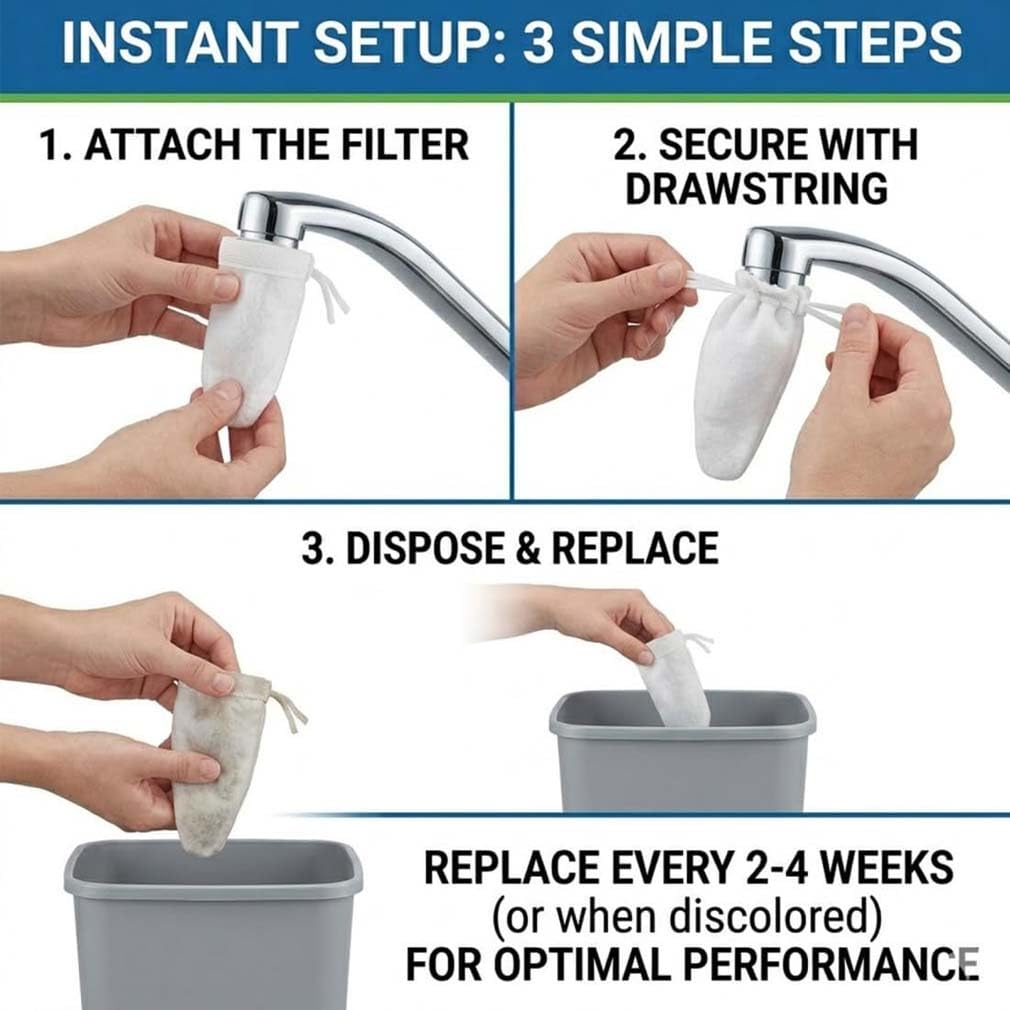 INSTANT SETUP: 3 SIMPLE STEPS

1. ATTACH THE FILTER

2. SECURE WITH DRAWSTRING

3. DISPOSE & REPLACE

REPLACE EVERY 2-4 WEEKS
(or when discolored)
FOR OPTIMAL PERFORMANCE