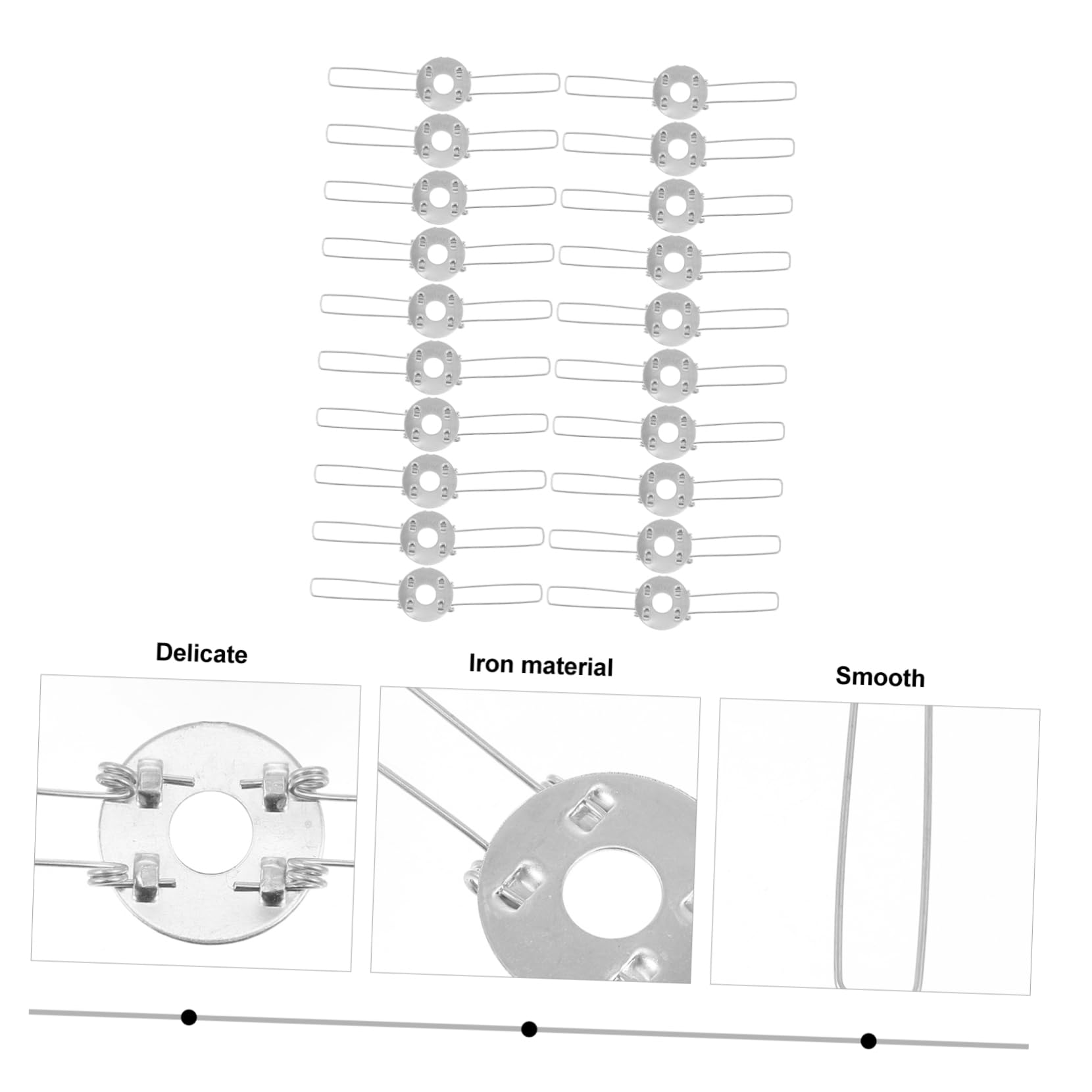 Delicate

Iron material

Smooth