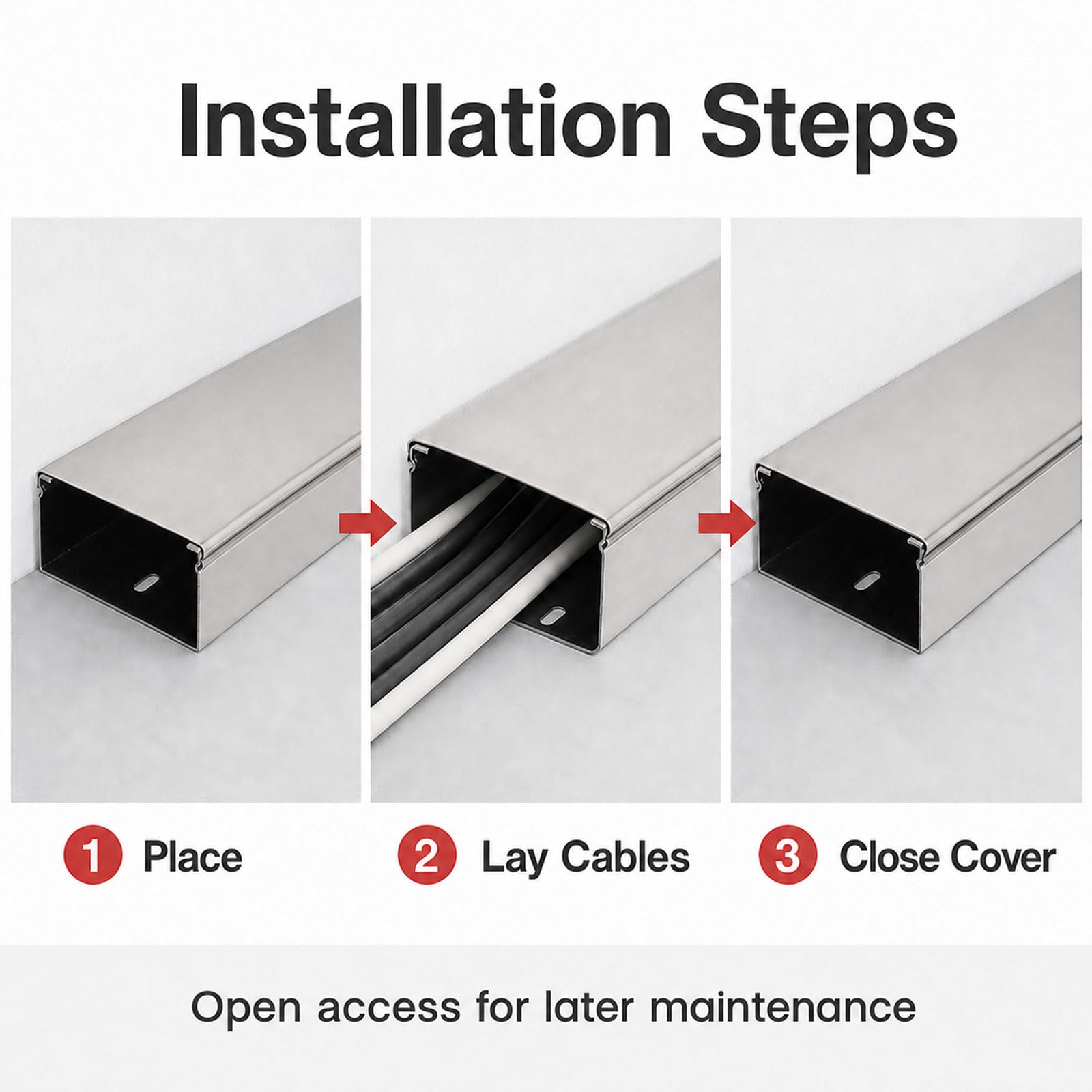 Installation Steps

1 Place

2 Lay Cables

3 Close Cover

Open access for later maintenance