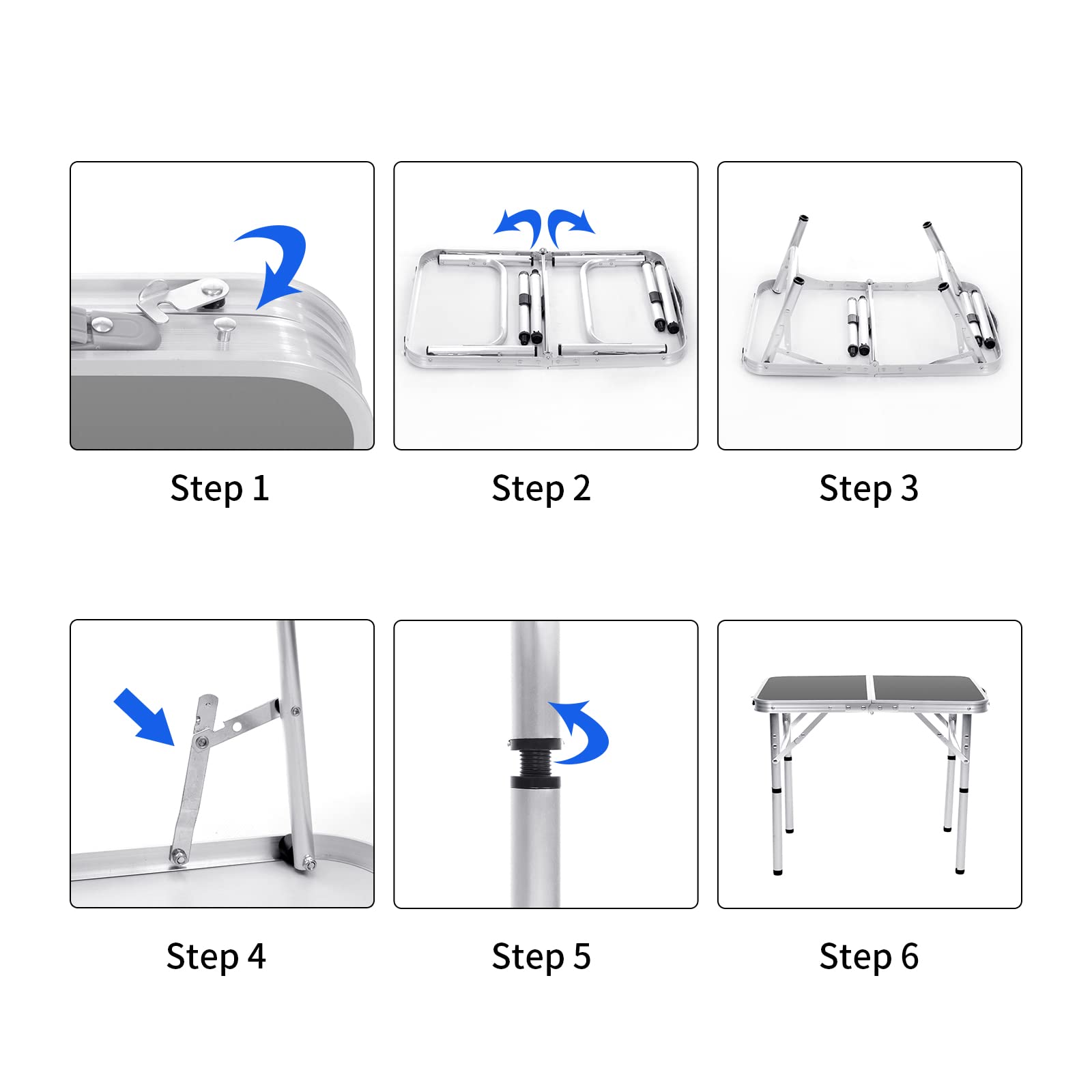 Step 1

Step 2

Step 3

Step 4

Step 5

Step 6