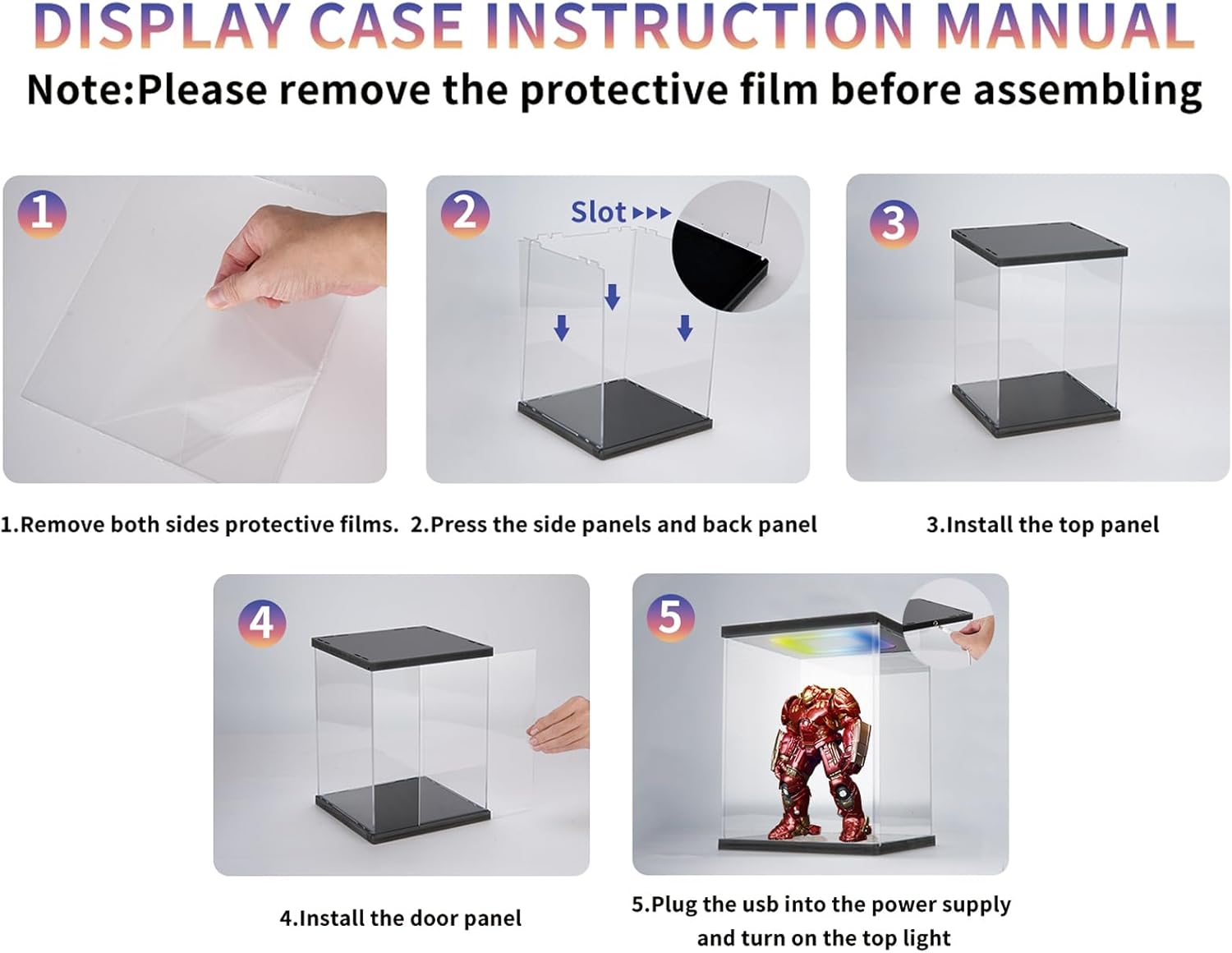 DISPLAY CASE INSTRUCTION MANUAL

Note:Please remove the protective film before assembling

1

2

Slot ▸▸▸

3

1.Remove both sides protective films.

2.Press the side panels and back panel

3.Install the top panel

4

5

4.Install the door panel

5.Plug the usb into the power supply and turn on the top light