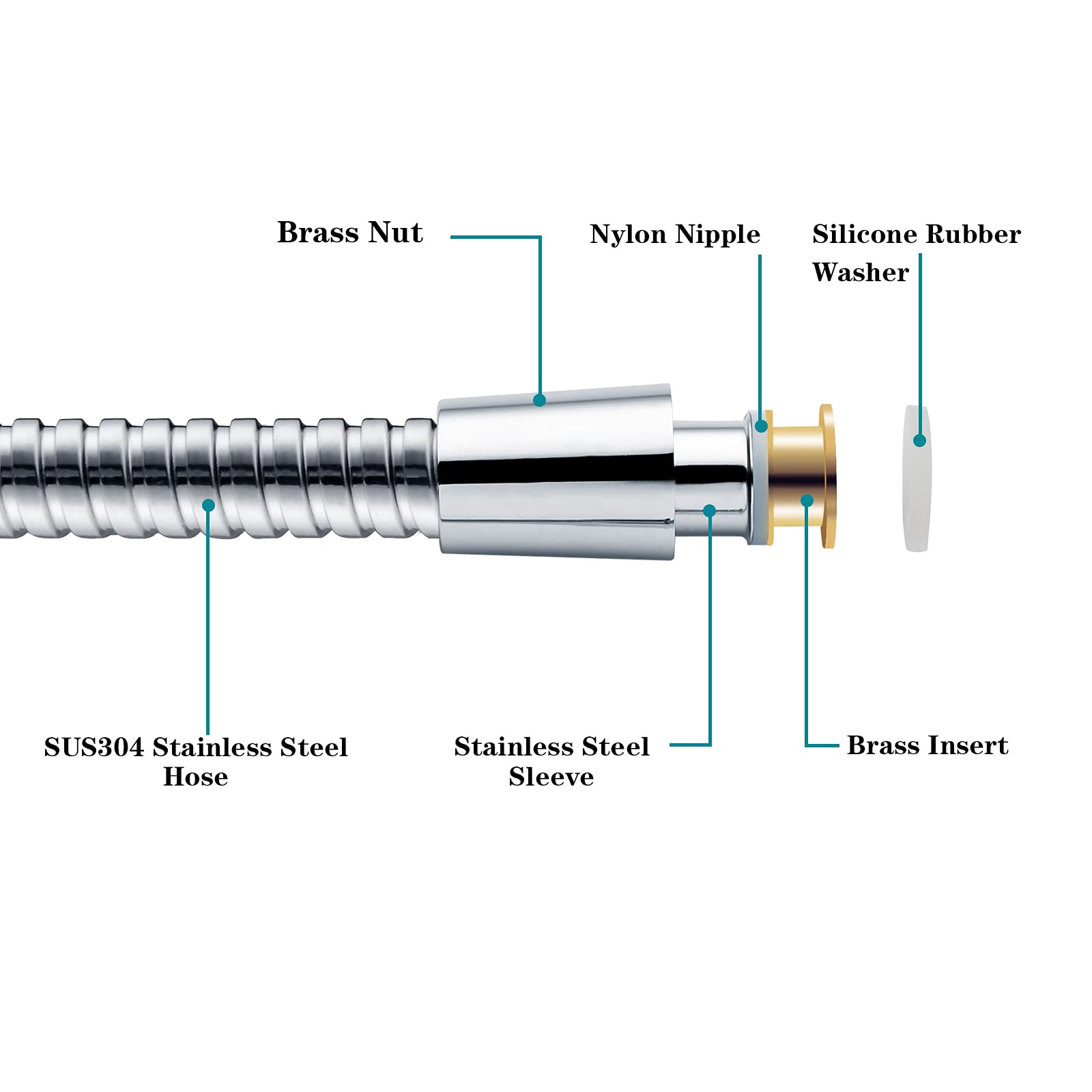 Brass Nut

Nylon Nipple

Silicone Rubber Washer

SUS304 Stainless Steel Hose

Stainless Steel Sleeve

Brass Insert