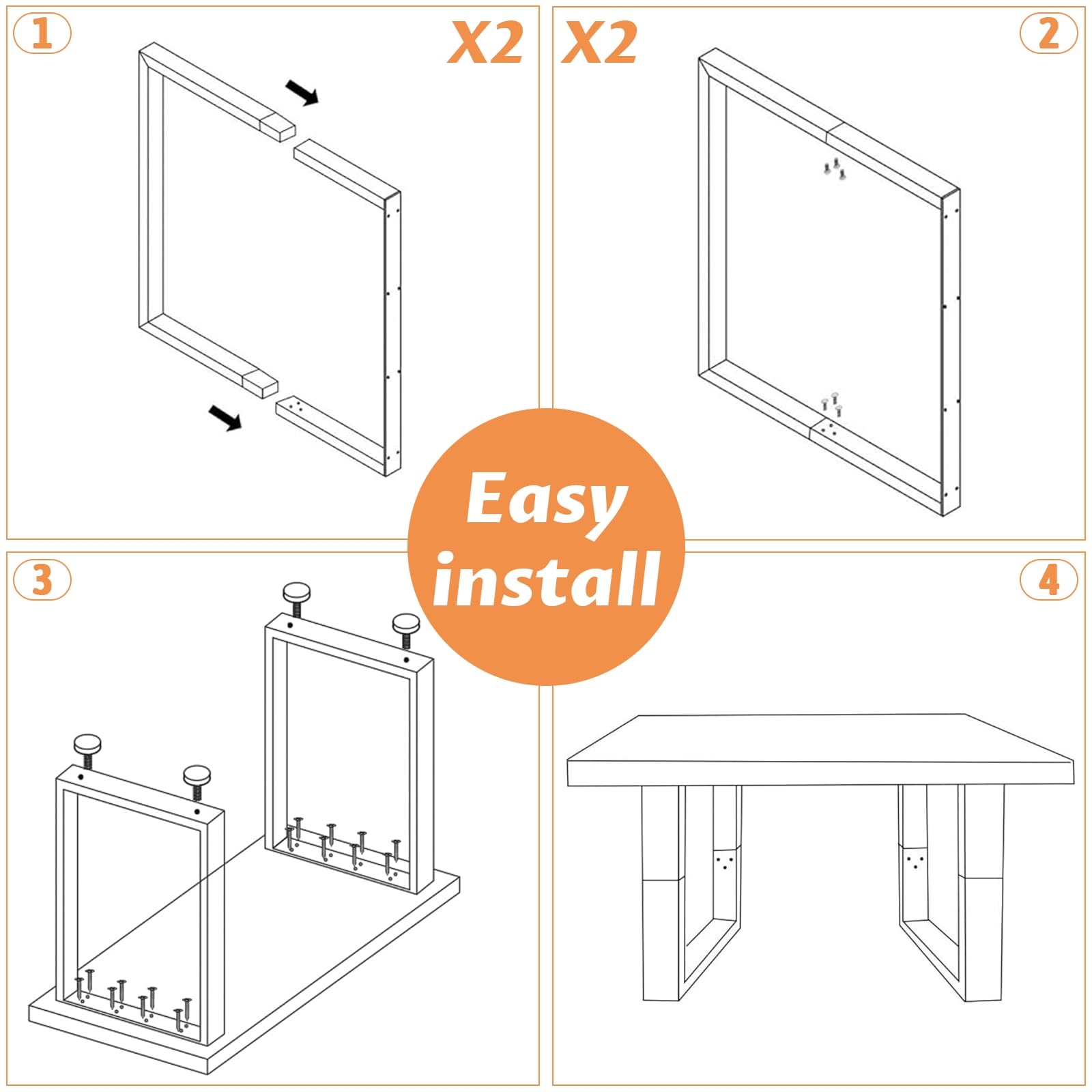 1

X2

X2

2

Easy install

3

4