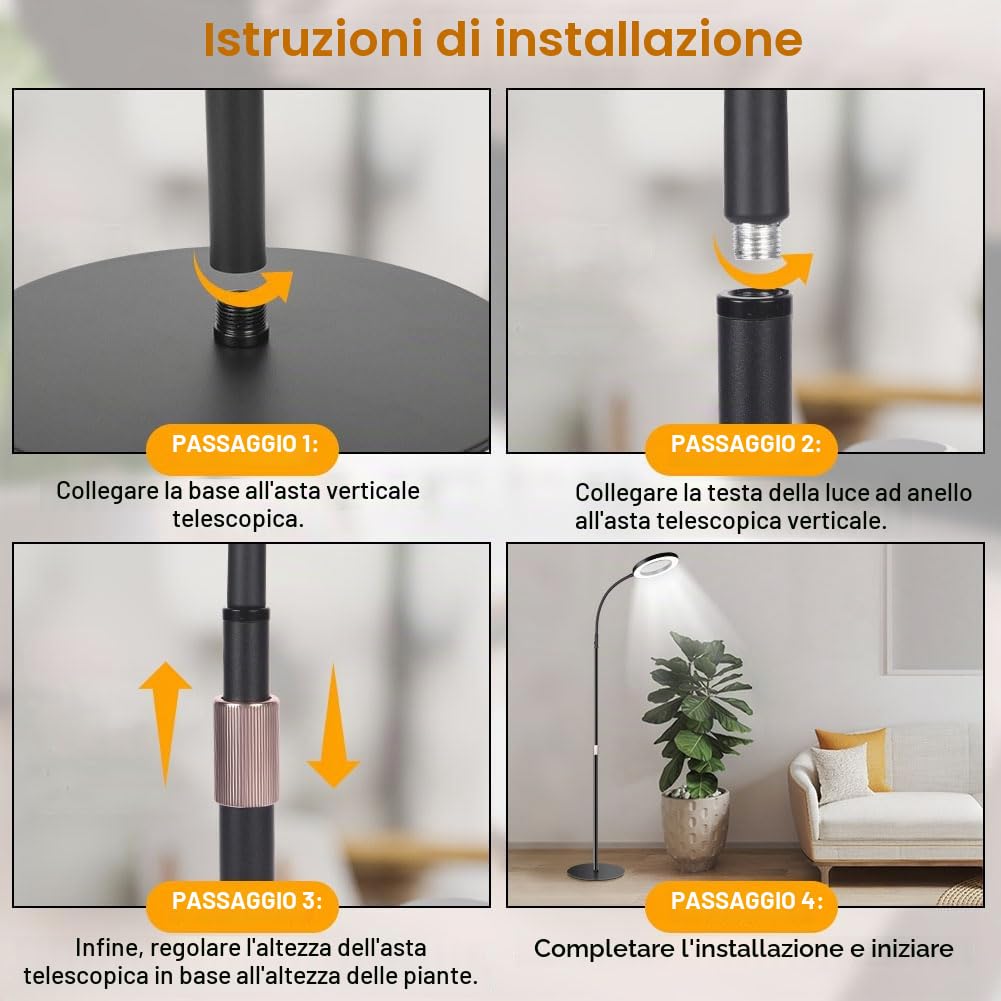 Istruzioni di installazione

PASSAGGIO 1:

Collegare la base all'asta verticale telescopica.

PASSAGGIO 2:

Collegare la testa della luce ad anello all'asta telescopica verticale.

PASSAGGIO 3:

Infine, regolare l'altezza dell'asta telescopica in base all'altezza delle piante.

PASSAGGIO 4:

Completare l'installazione e iniziare