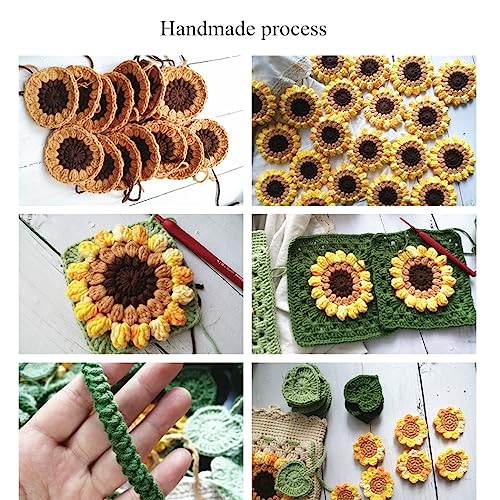 Handmade process