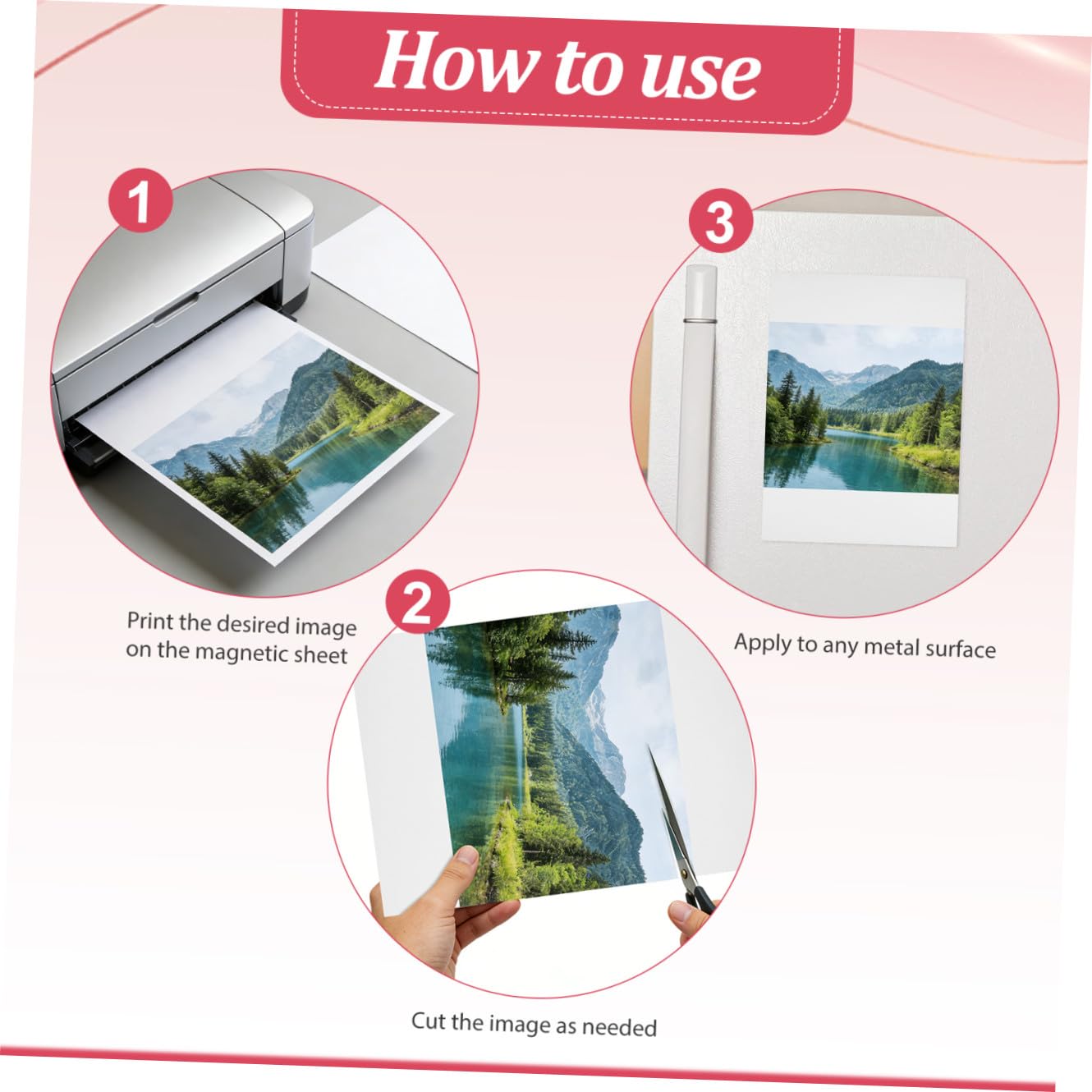 How to use

1

Print the desired image on the magnetic sheet

2

Cut the image as needed

3

Apply to any metal surface