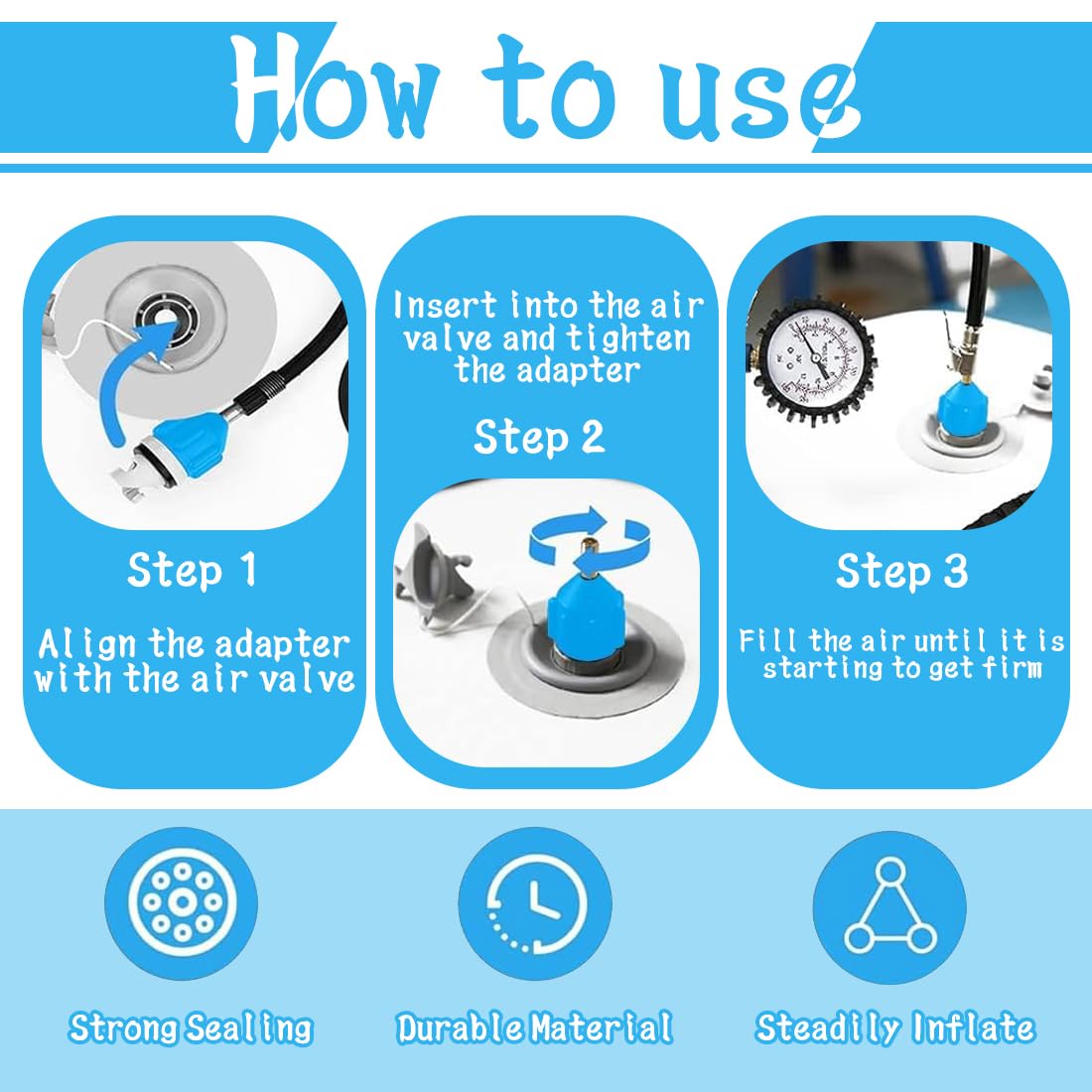 How to use

Step 1

Align the adapter with the air valve

Insert into the air valve and tighten the adapter

Step 2

Step 3

Fill the air until it is starting to get firm

Strong Sealing

Durable Material

Steadily Inflate