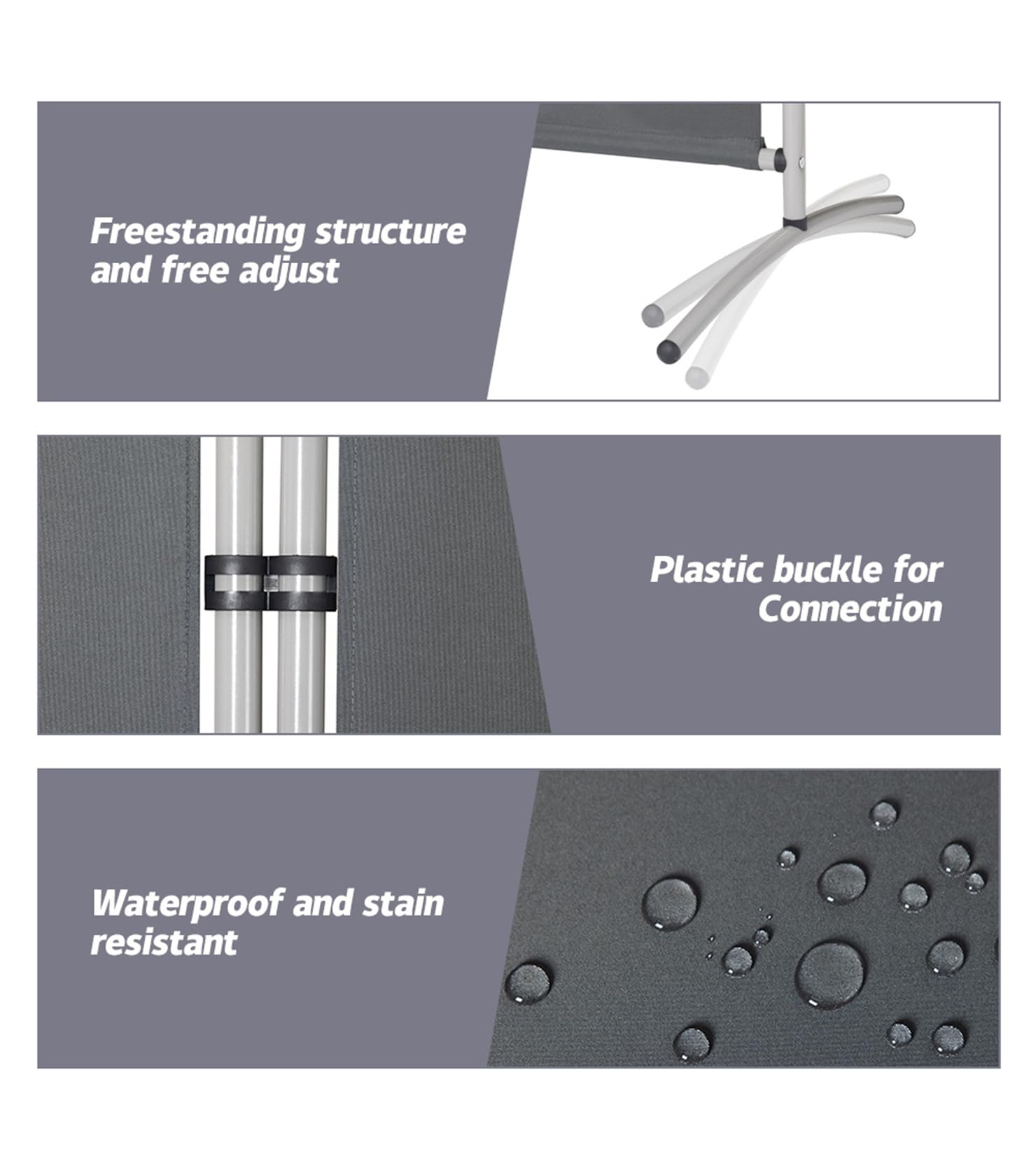 Freestanding structure and free adjust

Plastic buckle for Connection

Waterproof and stain resistant