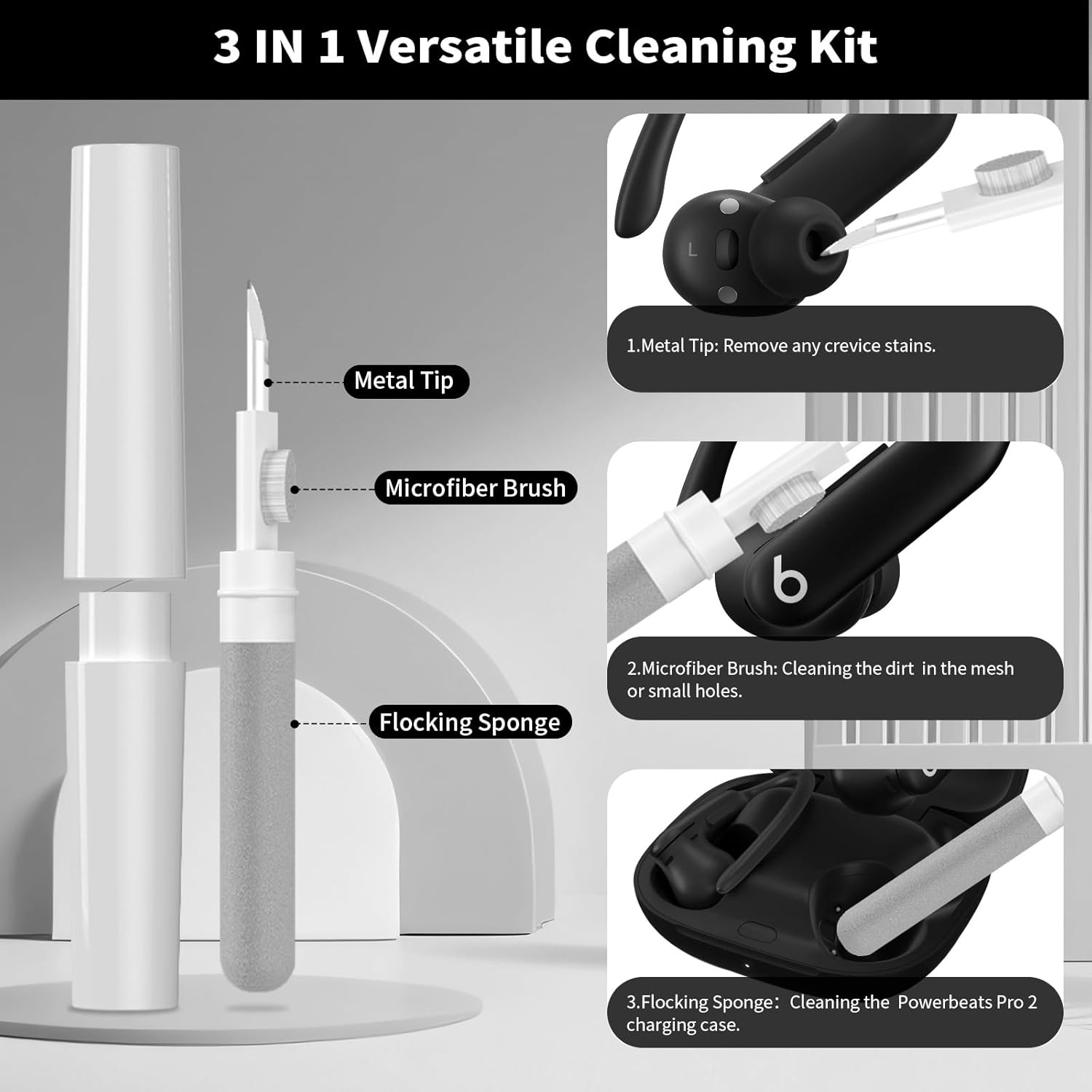 3 IN 1 Versatile Cleaning Kit

Metal Tip

Microfiber Brush

Flocking Sponge

L

1.Metal Tip: Remove any crevice stains.

b

2.Microfiber Brush: Cleaning the dirt in the mesh or small holes.

3.Flocking Sponge: Cleaning the Powerbeats Pro 2 charging case.