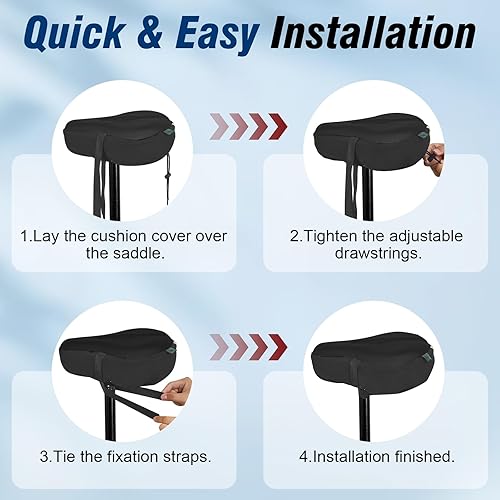 Quick & Easy Installation

1.Lay the cushion cover over the saddle.

2.Tighten the adjustable drawstrings.

3.Tie the fixation straps.

4.Installation finished.