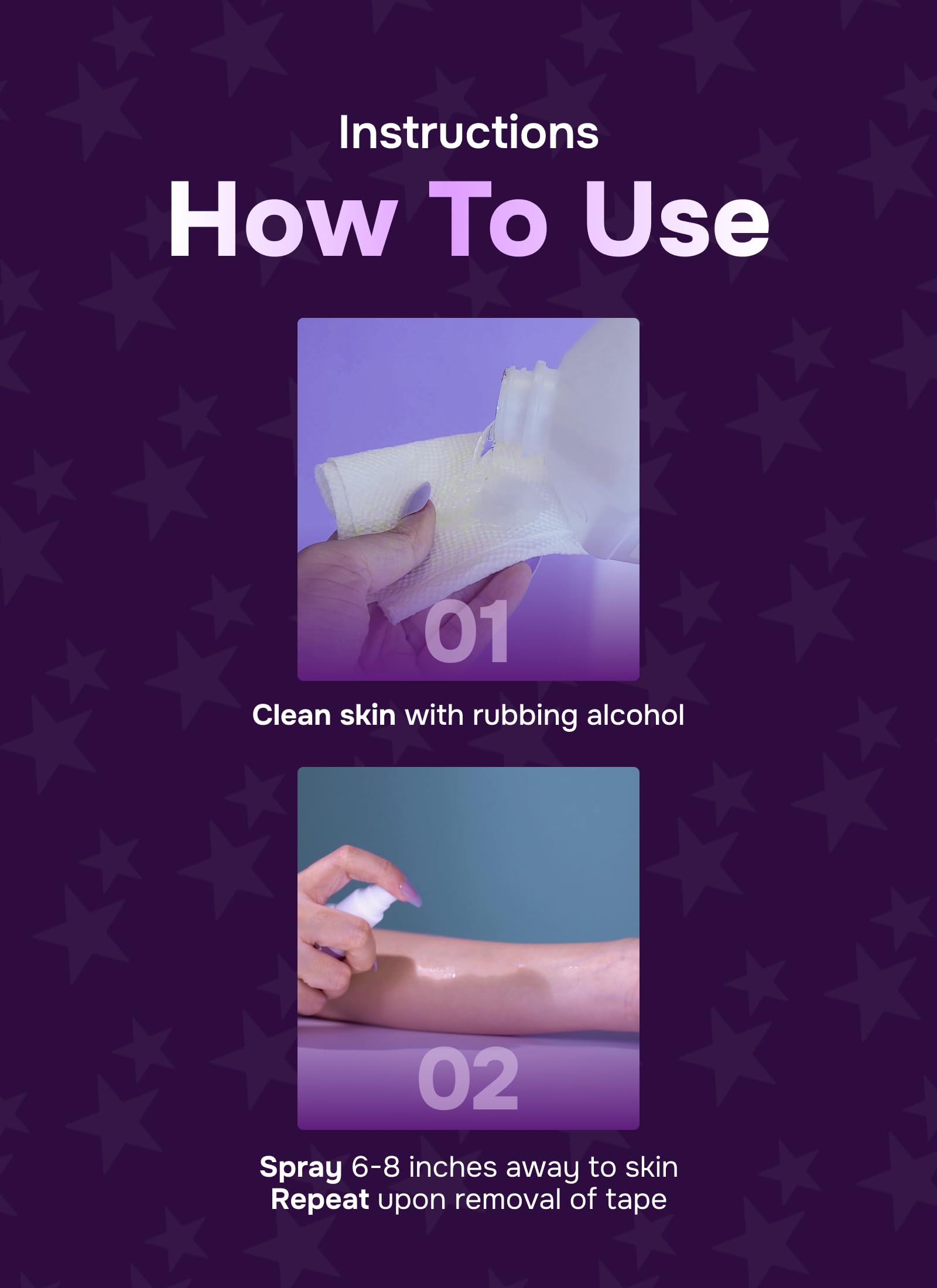 Instructions
How To Use

01

Clean skin with rubbing alcohol

02

Spray 6-8 inches away to skin
Repeat upon removal of tape