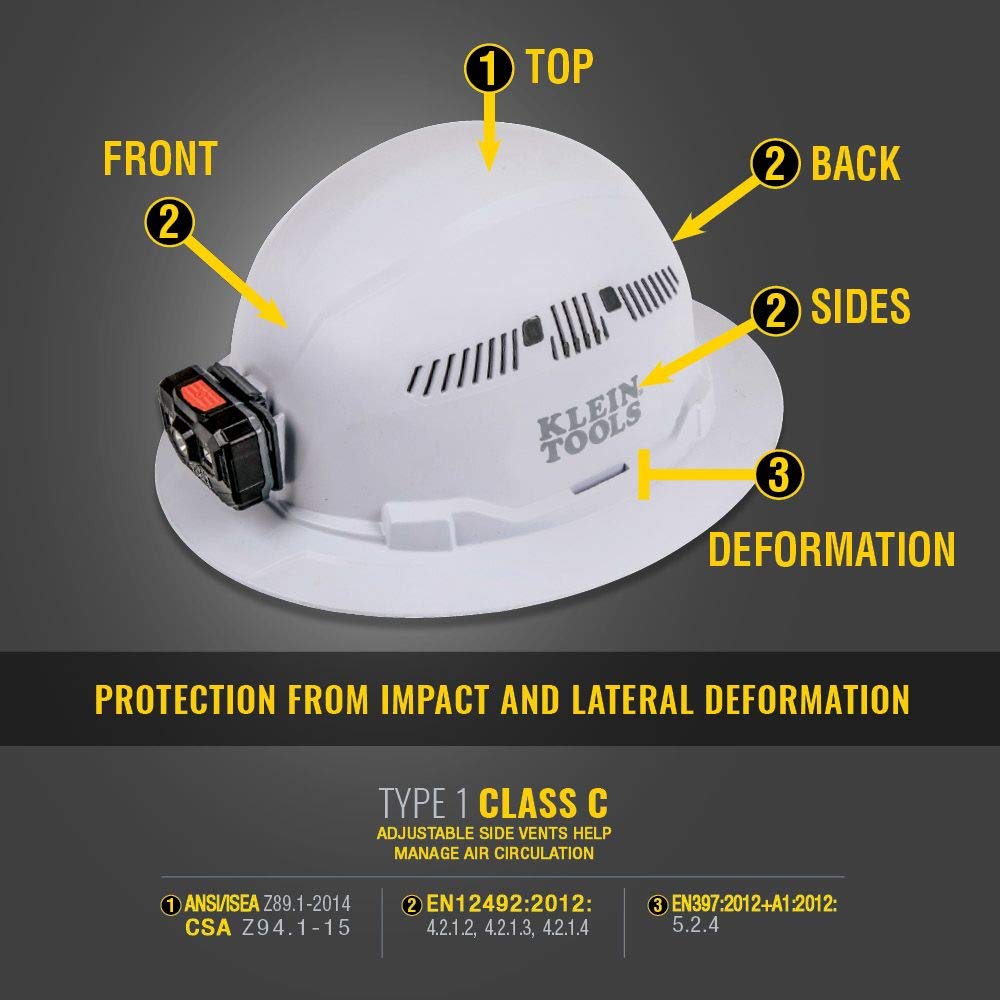 1 TOP

FRONT
2

2 BACK

2 SIDES

KLEIN TOOLS

3

DEFORMATION

PROTECTION FROM IMPACT AND LATERAL DEFORMATION

TYPE 1 CLASS C
ADJUSTABLE SIDE VENTS HELP MANAGE AIR CIRCULATION

1 ANSI/ISEA Z89.1-2014
CSA Z94.1-15

2 EN12492:2012:
4.2.1.2, 4.2.1.3, 4.2.1.4

3 EN397:2012+A1:2012:
5.2.4